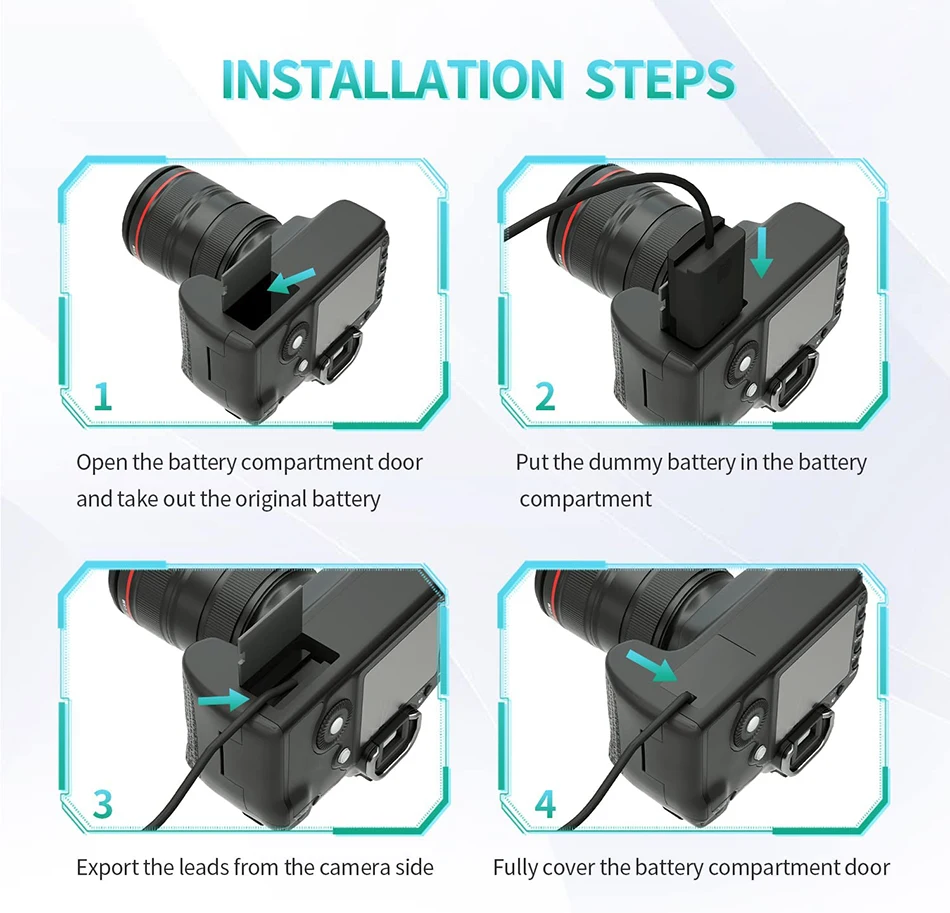 INSTALLATION STEPS

1

Open the battery compartment door and take out the original battery

2

Put the dummy battery in the battery compartment

3

Export the leads from the camera side

4

Fully cover the battery compartment door