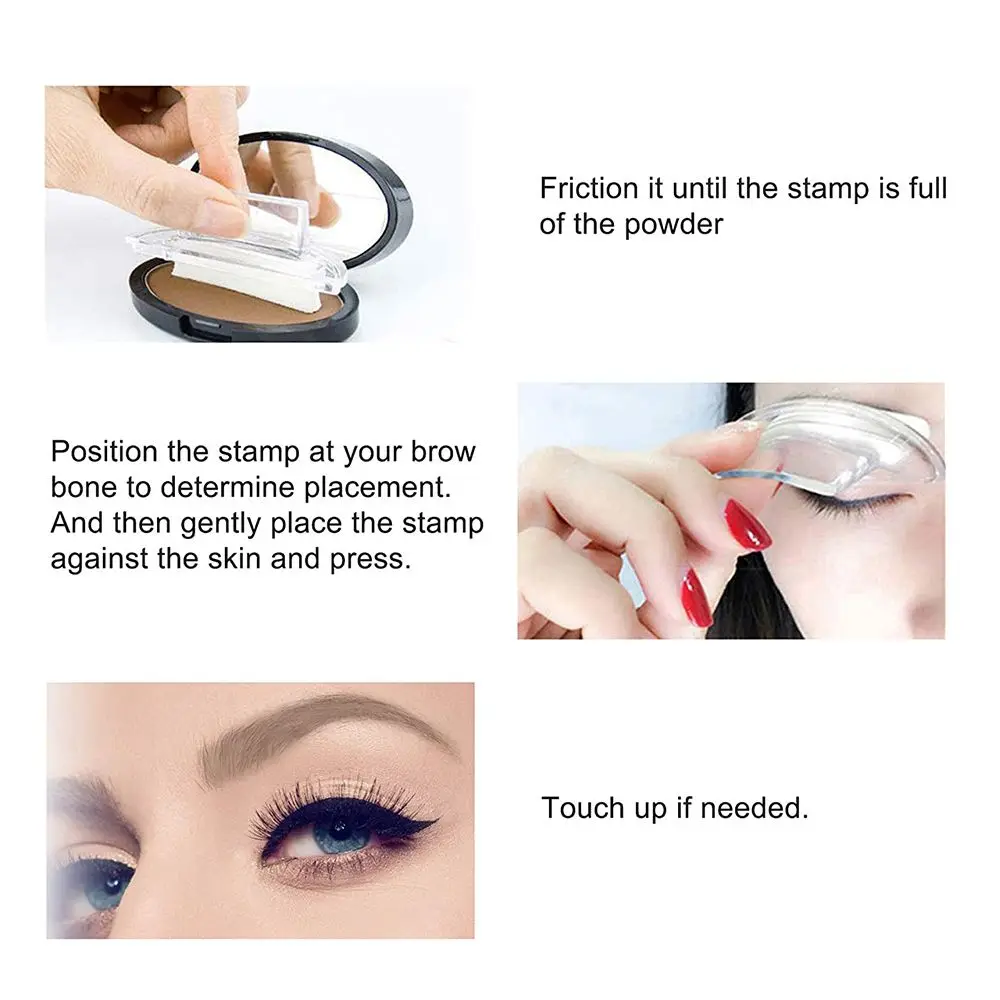 Friction it until the stamp is full of the powder

Position the stamp at your brow bone to determine placement. And then gently place the stamp against the skin and press.

Touch up if needed.