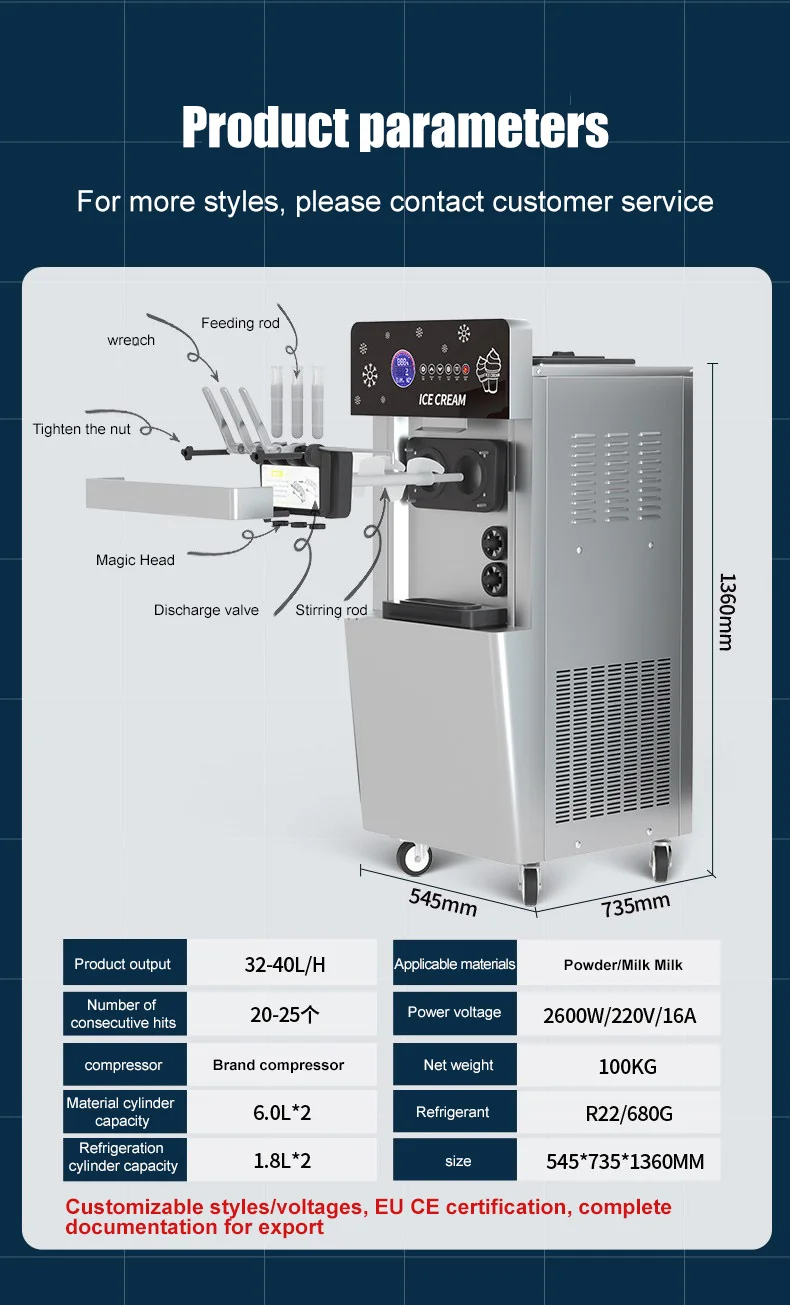 Product parameters

For more styles, please contact customer service

wrench

Feeding rod

Tighten the nut

Magic Head

Discharge valve

Stirring rod

ICE CREAM

1360mm

545mm

735mm

| Product output | 32-40L/H | Applicable materials | Powder/Milk Milk |
|---|---|---|---|
| Number of consecutive hits | 20-25个 | Power voltage | 2600W/220V/16A |
| compressor | Brand compressor | Net weight | 100KG |
| Material cylinder capacity | 6.0L*2 | Refrigerant | R22/680G |
| Refrigeration cylinder capacity | 1.8L*2 | size | 545*735*1360MM |

Customizable styles/voltages, EU CE certification, complete documentation for export