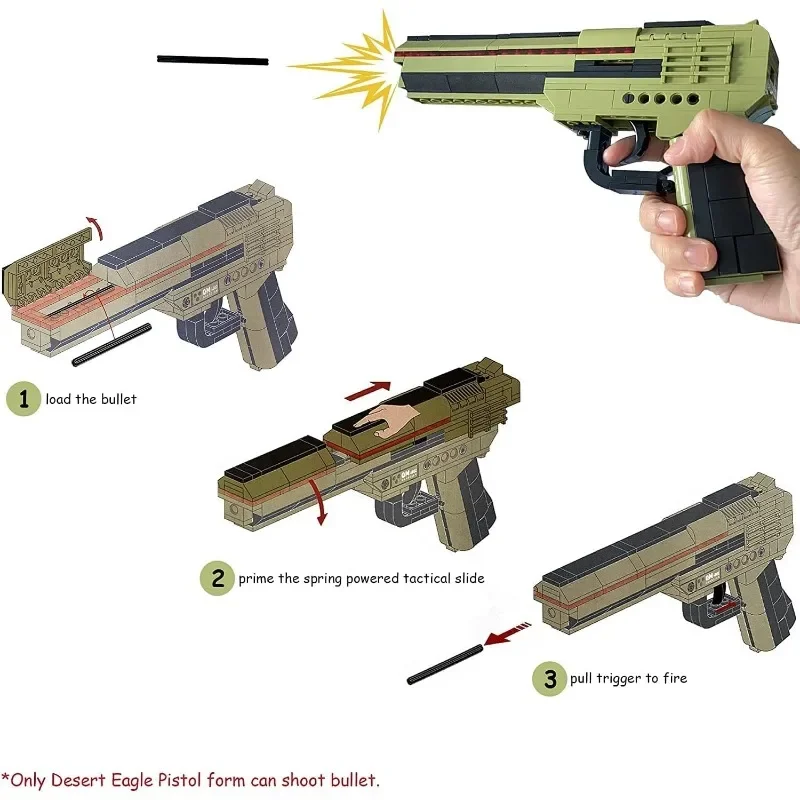 1 load the bullet

2 prime the spring powered tactical slide

3 pull trigger to fire

*Only Desert Eagle Pistol form can shoot bullet.