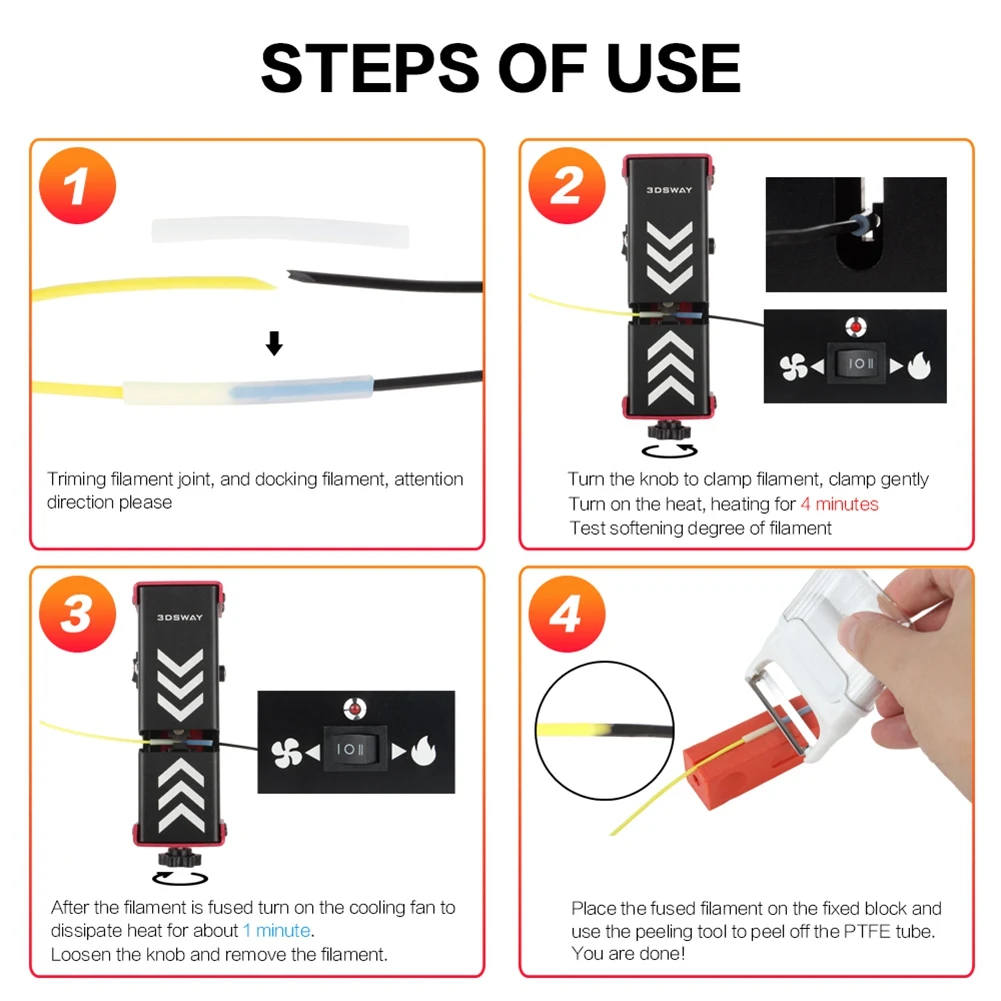 STEPS OF USE

1

Triming filament joint, and docking filament, attention direction please

2

3DSWAY

I O II

Turn the knob to clamp filament, clamp gently
Turn on the heat, heating for 4 minutes
Test softening degree of filament

3

3DSWAY

I O II

After the filament is fused turn on the cooling fan to dissipate heat for about 1 minute.
Loosen the knob and remove the filament.

4

Place the fused filament on the fixed block and use the peeling tool to peel off the PTFE tube.
You are done!