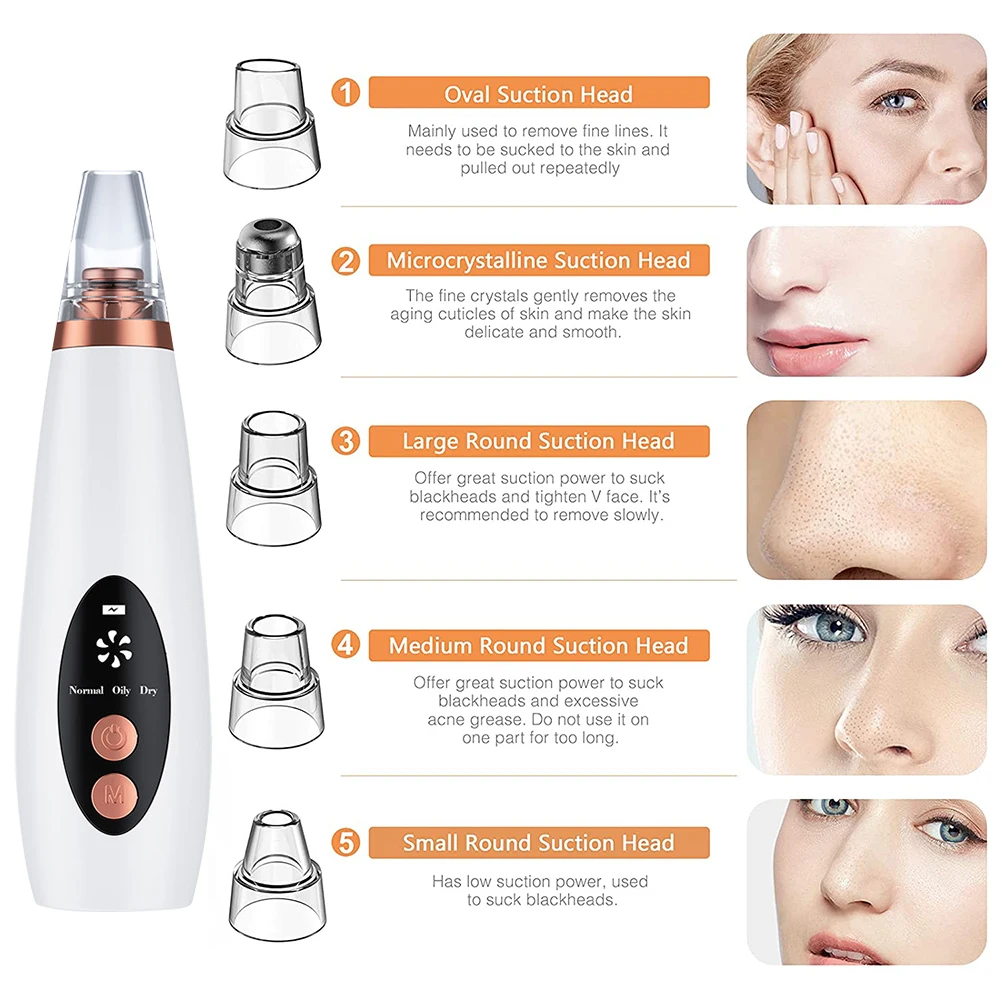 Normal Oily Dry

M

1 Oval Suction Head

Mainly used to remove fine lines. It needs to be sucked to the skin and pulled out repeatedly

2 Microcrystalline Suction Head

The fine crystals gently removes the aging cuticles of skin and make the skin delicate and smooth.

3 Large Round Suction Head

Offer great suction power to suck blackheads and tighten V face. It's recommended to remove slowly.

4 Medium Round Suction Head

Offer great suction power to suck blackheads and excessive acne grease. Do not use it on one part for too long.

5 Small Round Suction Head

Has low suction power, used to suck blackheads.