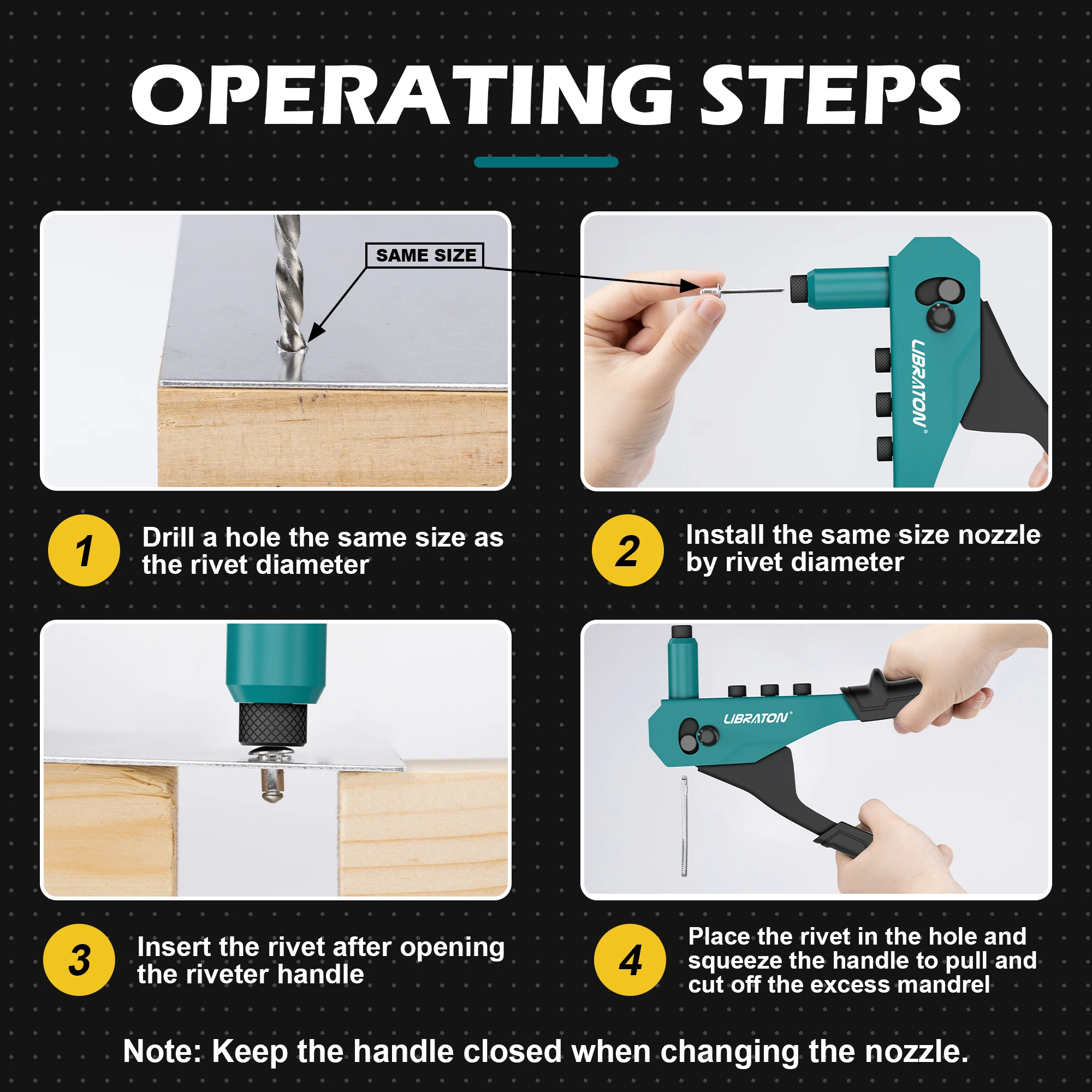 OPERATING STEPS

SAME SIZE

LIBRATON®

1 Drill a hole the same size as the rivet diameter

2 Install the same size nozzle by rivet diameter

LIBRATON®

3 Insert the rivet after opening the riveter handle

4 Place the rivet in the hole and squeeze the handle to pull and cut off the excess mandrel

Note: Keep the handle closed when changing the nozzle.