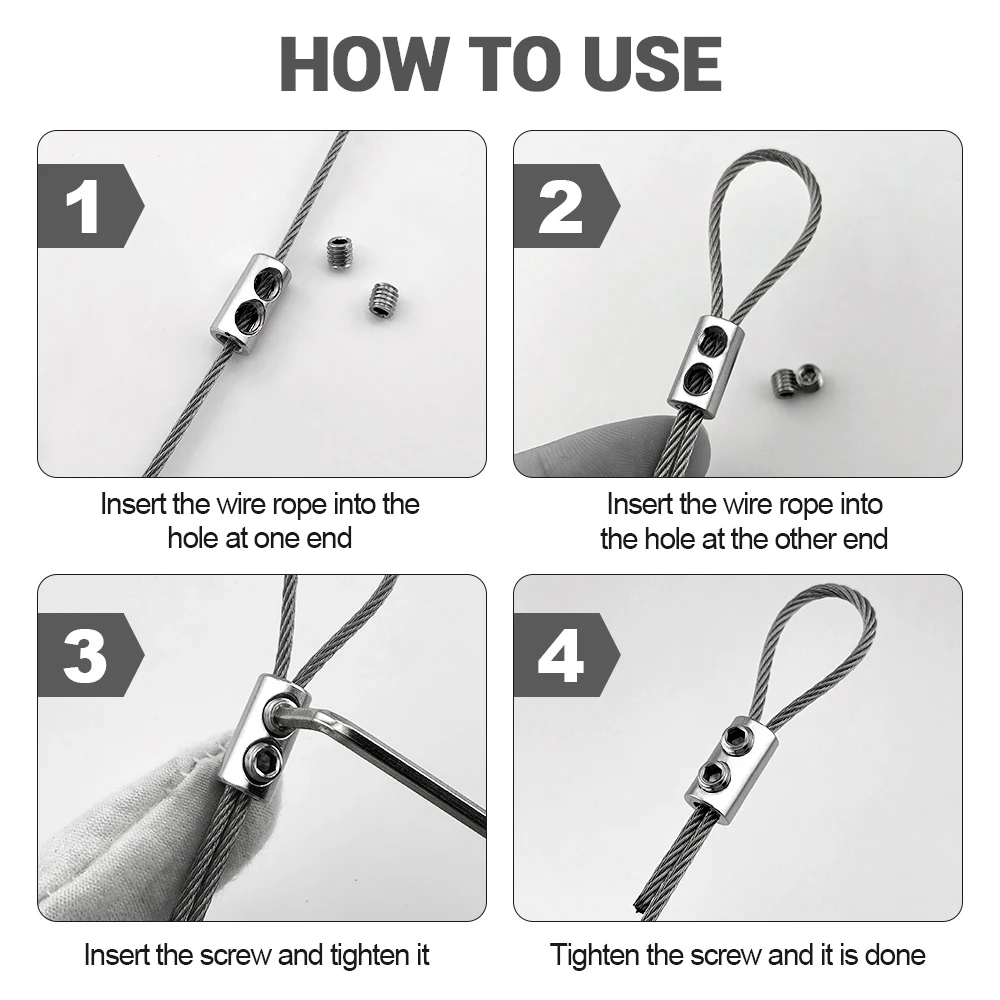 HOW TO USE

1

Insert the wire rope into the hole at one end

2

Insert the wire rope into the hole at the other end

3

Insert the screw and tighten it

4

Tighten the screw and it is done