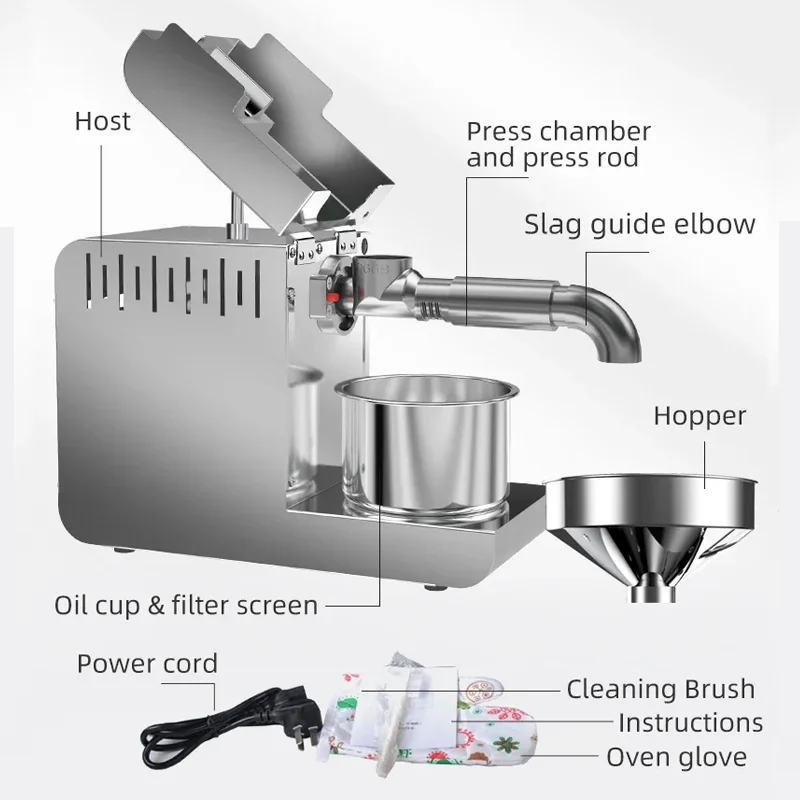 Host

Press chamber and press rod

Slag guide elbow

Hopper

Oil cup & filter screen

Power cord

Cleaning Brush

Instructions

Oven glove