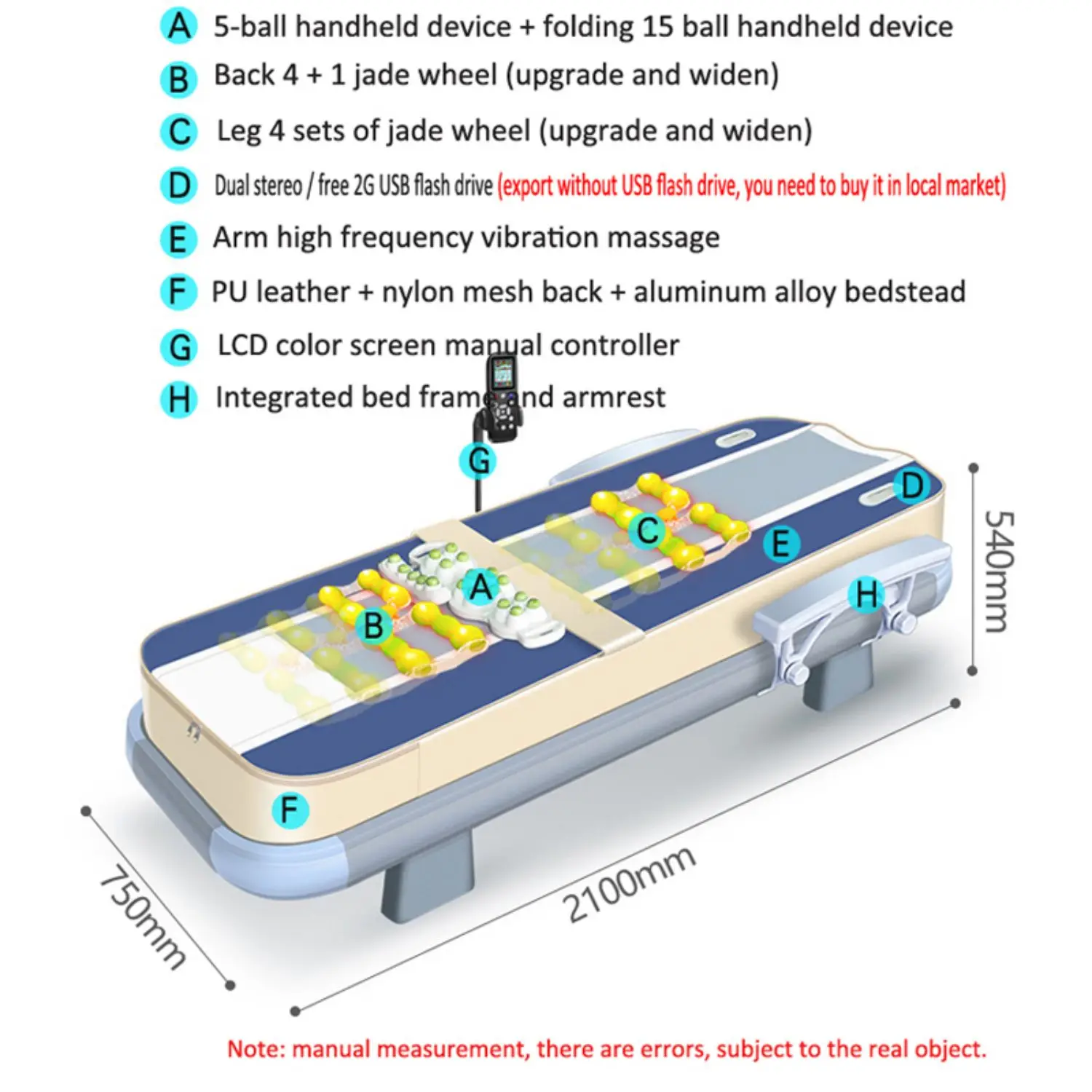 A 5-ball handheld device + folding 15 ball handheld device
B Back 4 + 1 jade wheel (upgrade and widen)
C Leg 4 sets of jade wheel (upgrade and widen)
D Dual stereo / free 2G USB flash drive (export without USB flash drive, you need to buy it in local market)
E Arm high frequency vibration massage
F PU leather + nylon mesh back + aluminum alloy bedstead
G LCD color screen manual controller
H Integrated bed frame and armrest

G
D
C
E
A
H
B
F

540mm
750mm
2100mm

Note: manual measurement, there are errors, subject to the real object.