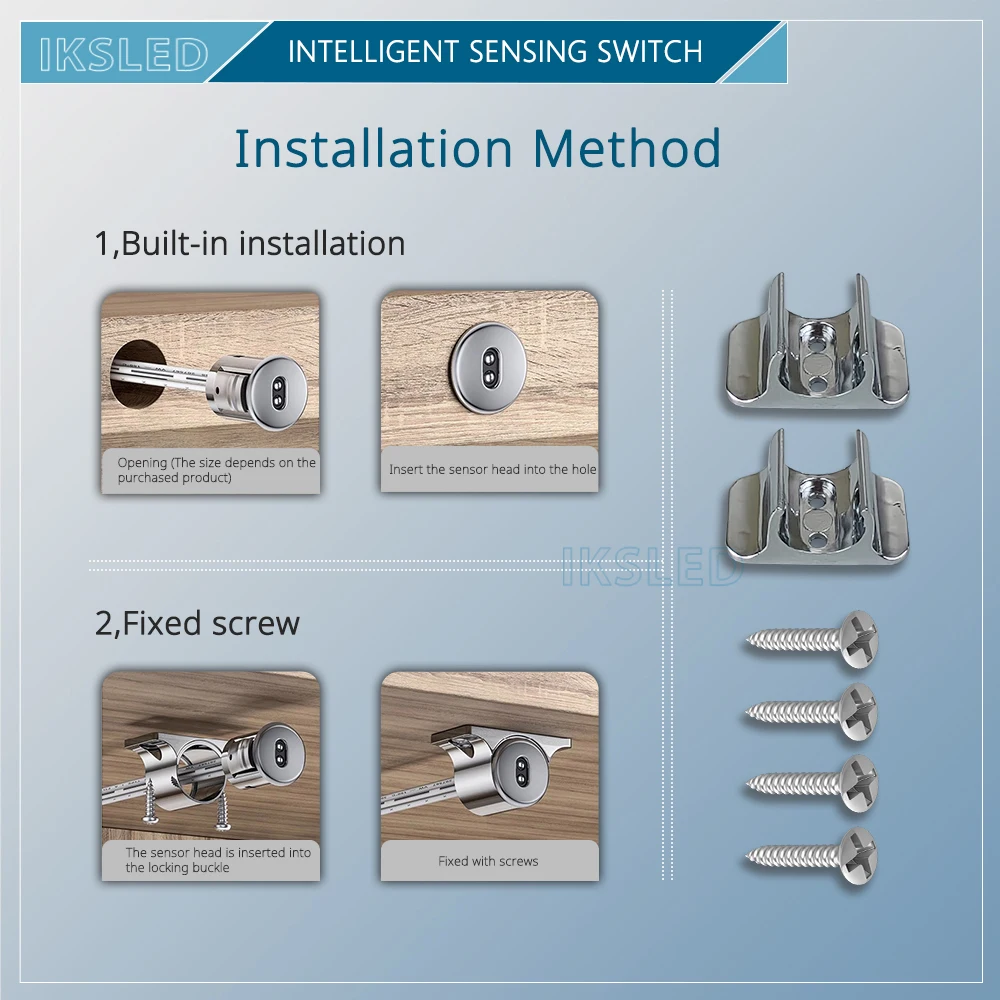 IKSLED INTELLIGENT SENSING SWITCH

Installation Method

1,Built-in installation

Opening (The size depends on the purchased product)

Insert the sensor head into the hole

IKSLED

2,Fixed screw

The sensor head is inserted into the locking buckle

Fixed with screws