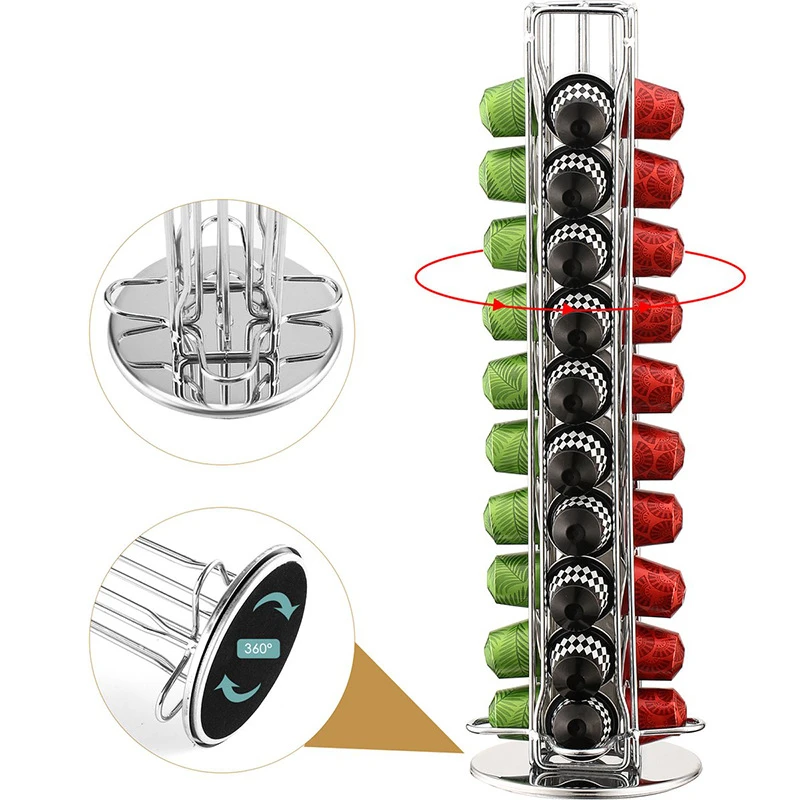 360°