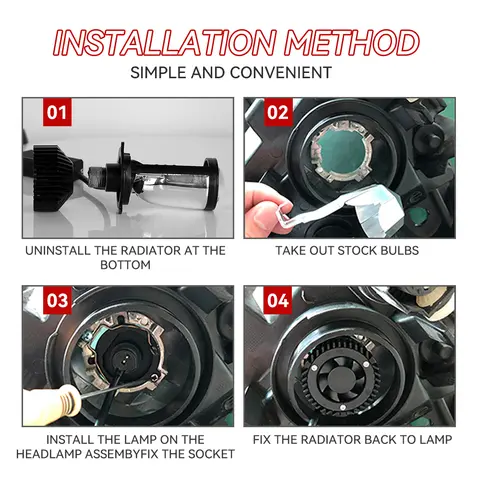 INSTALLATION METHOD

SIMPLE AND CONVENIENT

01

UNINSTALL THE RADIATOR AT THE BOTTOM

02

TAKE OUT STOCK BULBS

03

INSTALL THE LAMP ON THE HEADLAMP ASSEMBYFIX THE SOCKET

04

FIX THE RADIATOR BACK TO LAMP