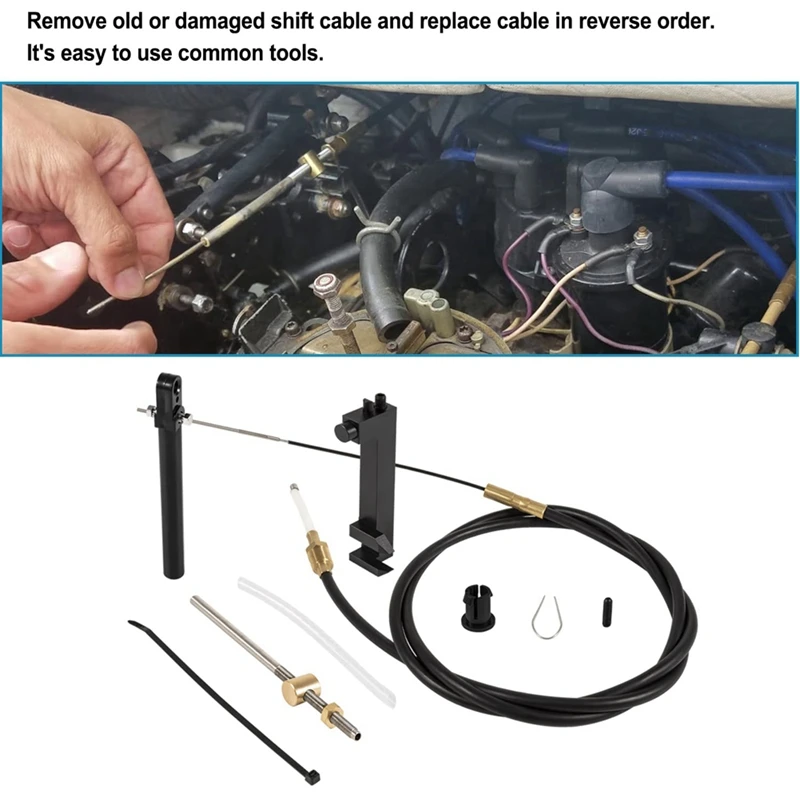 Remove old or damaged shift cable and replace cable in reverse order.
It's easy to use common tools.