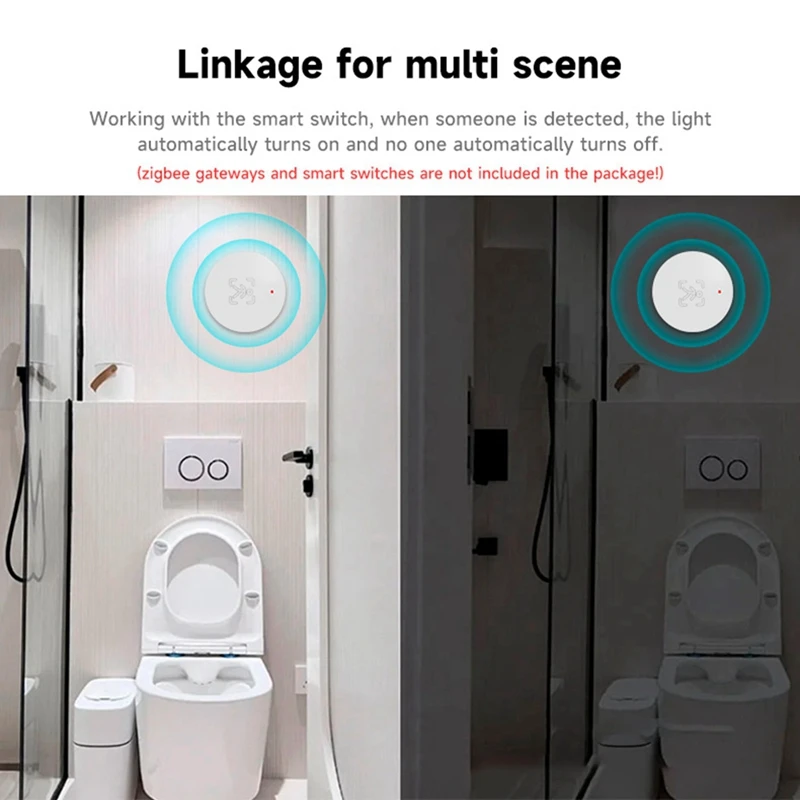 Linkage for multi scene

Working with the smart switch, when someone is detected, the light automatically turns on and no one automatically turns off.

(zigbee gateways and smart switches are not included in the package!)