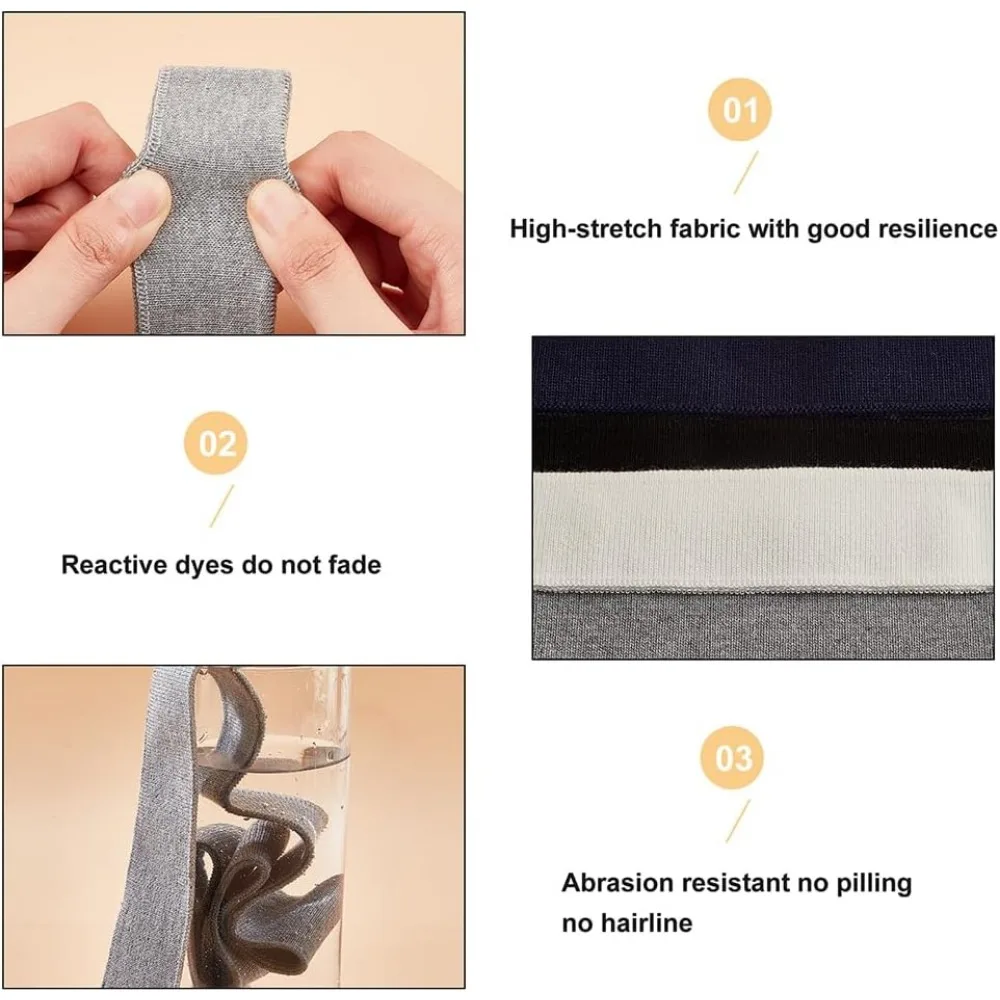 01

High-stretch fabric with good resilience

02

Reactive dyes do not fade

03

Abrasion resistant no pilling no hairline