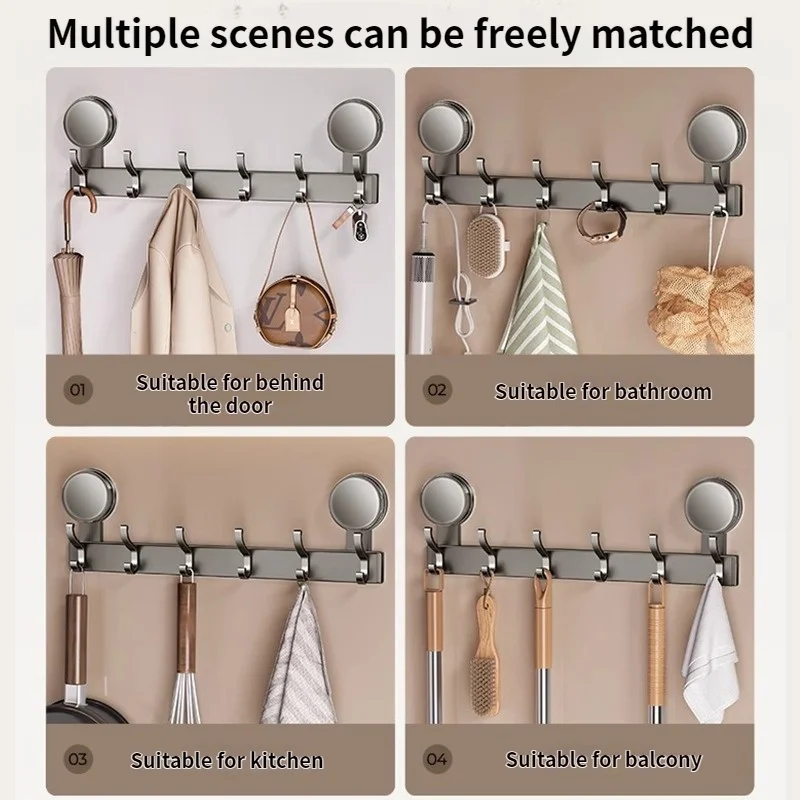 Multiple scenes can be freely matched

01 Suitable for behind the door

02 Suitable for bathroom

03 Suitable for kitchen

04 Suitable for balcony