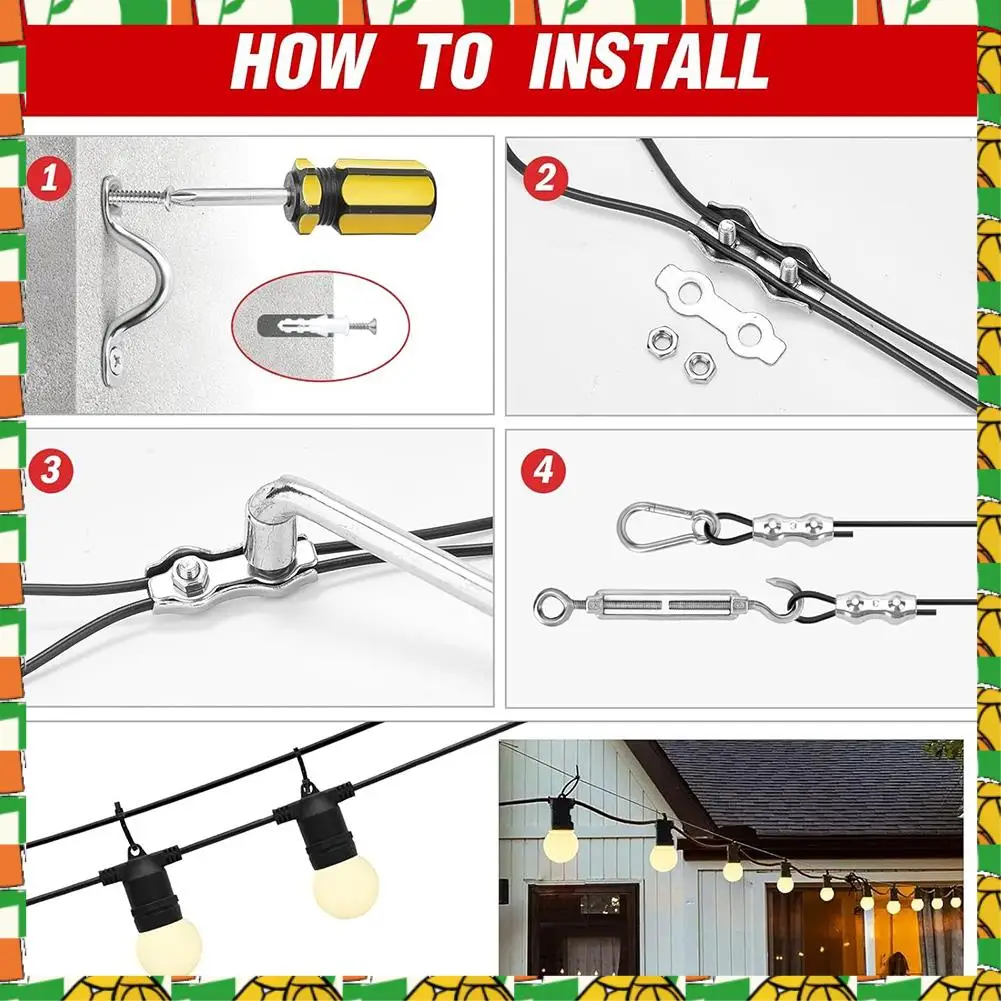 HOW TO INSTALL

1

2

3

4