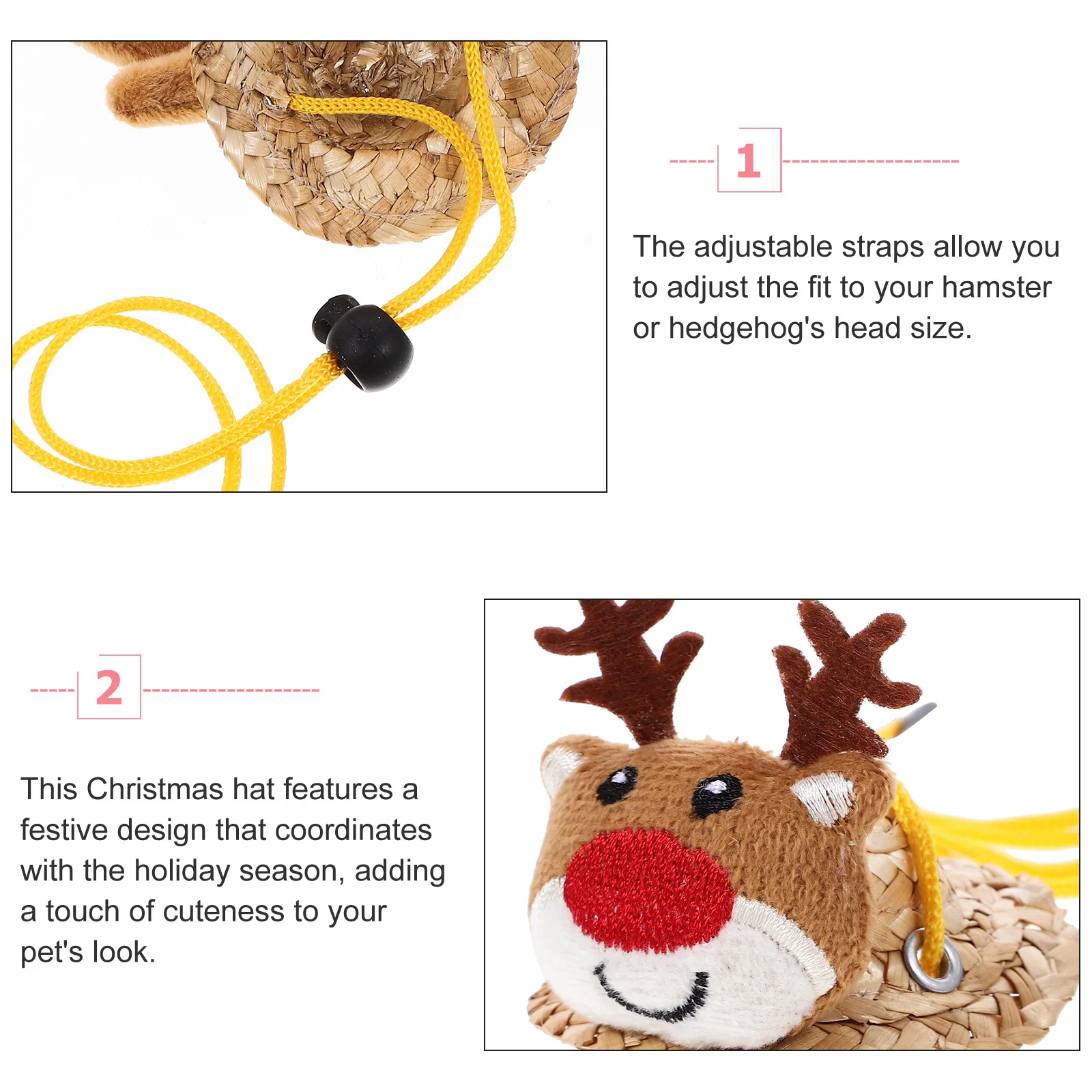 1

The adjustable straps allow you to adjust the fit to your hamster or hedgehog's head size.

2

This Christmas hat features a festive design that coordinates with the holiday season, adding a touch of cuteness to your pet's look.