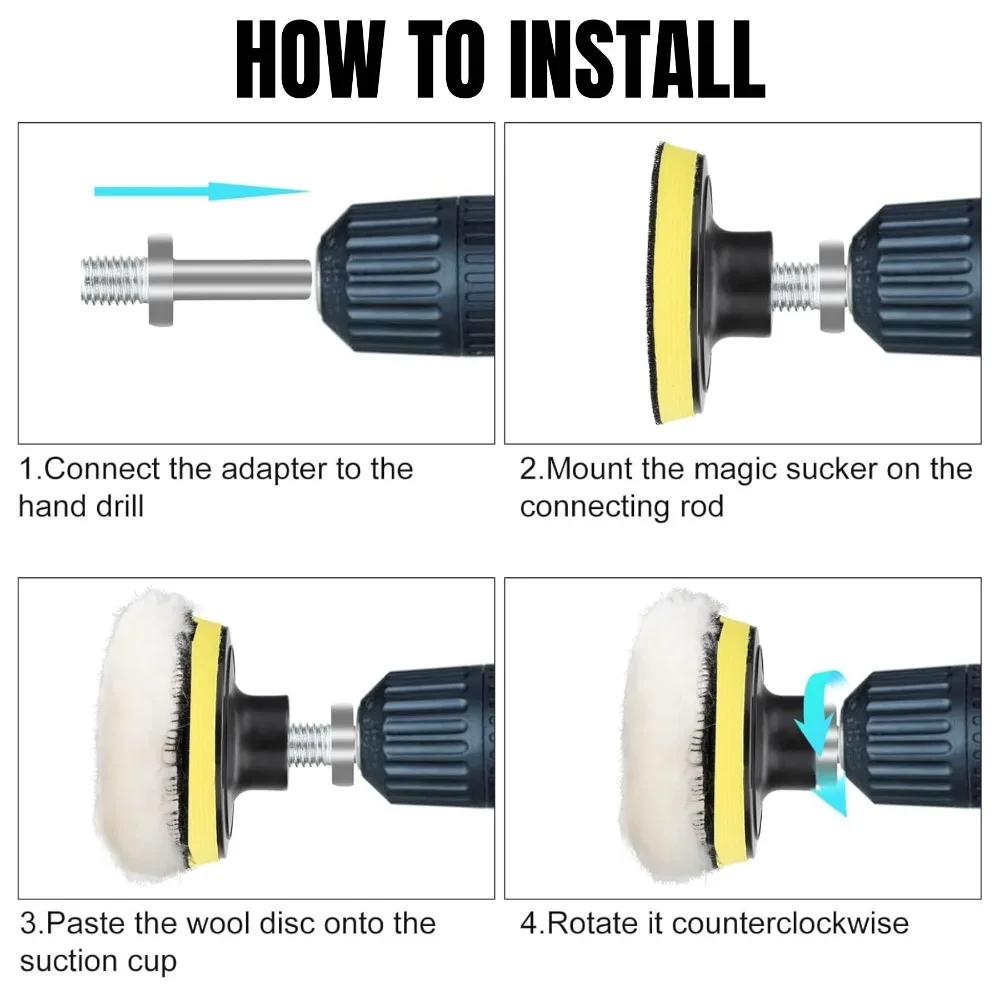 HOW TO INSTALL

1.Connect the adapter to the hand drill

2.Mount the magic sucker on the connecting rod

3.Paste the wool disc onto the suction cup

4.Rotate it counterclockwise