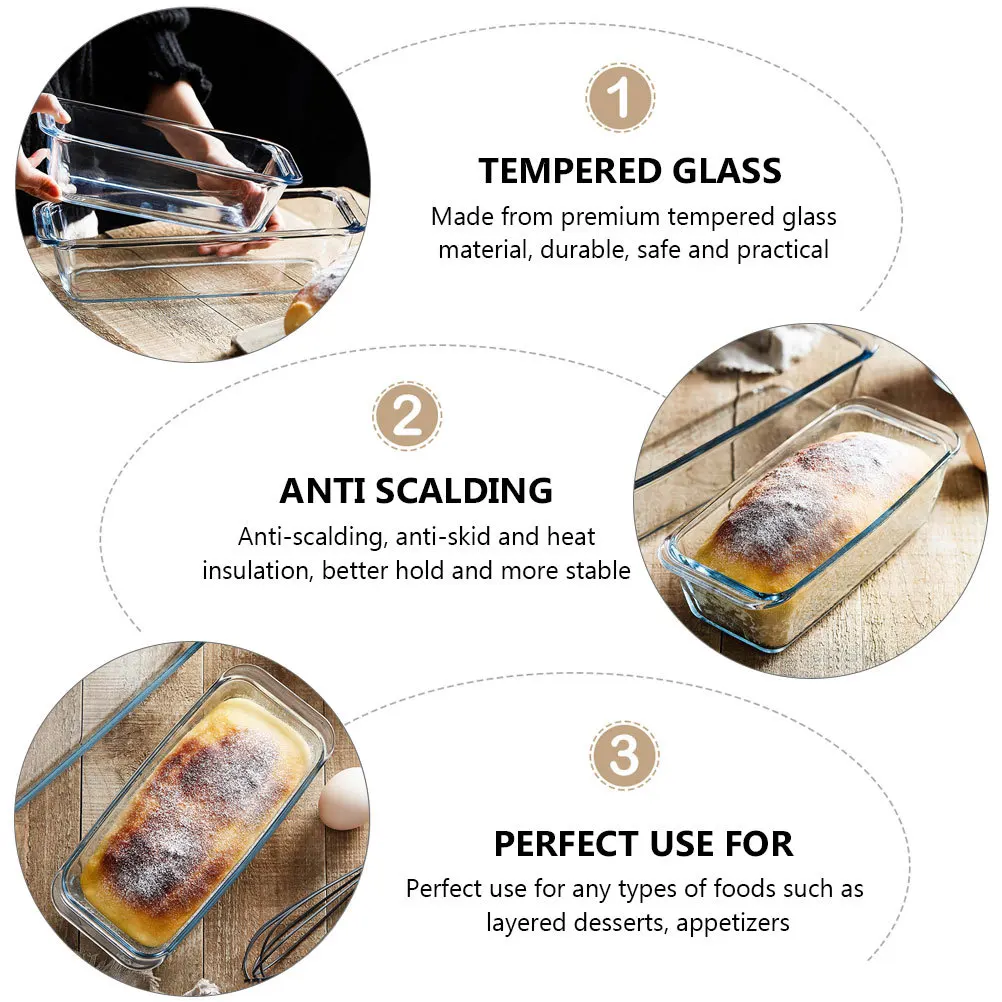 1

TEMPERED GLASS

Made from premium tempered glass material, durable, safe and practical

2

ANTI SCALDING

Anti-scalding, anti-skid and heat insulation, better hold and more stable

3

PERFECT USE FOR

Perfect use for any types of foods such as layered desserts, appetizers