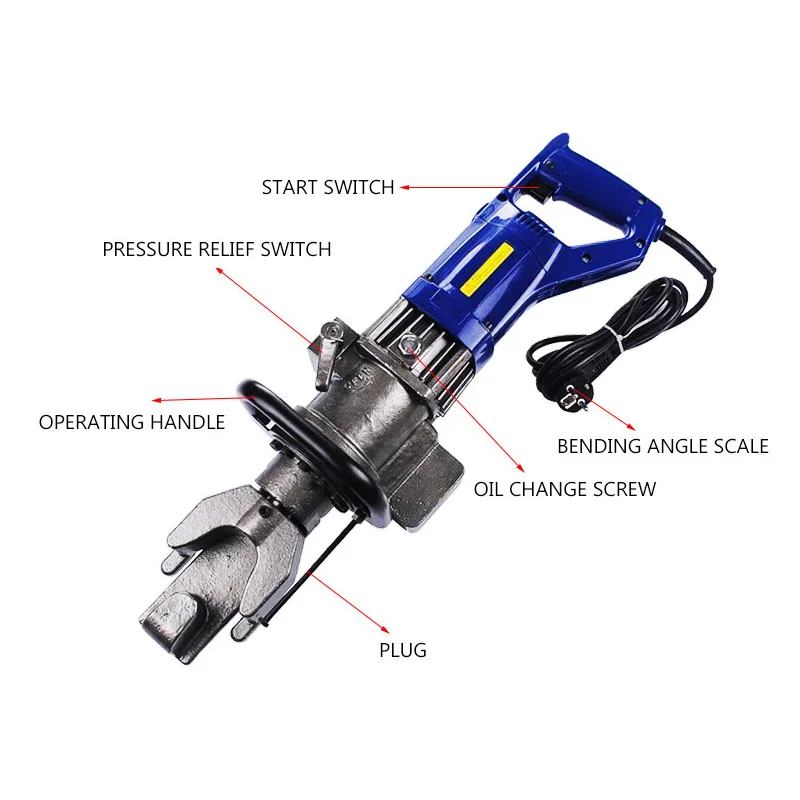 START SWITCH

PRESSURE RELIEF SWITCH

OPERATING HANDLE

BENDING ANGLE SCALE

OIL CHANGE SCREW

PLUG