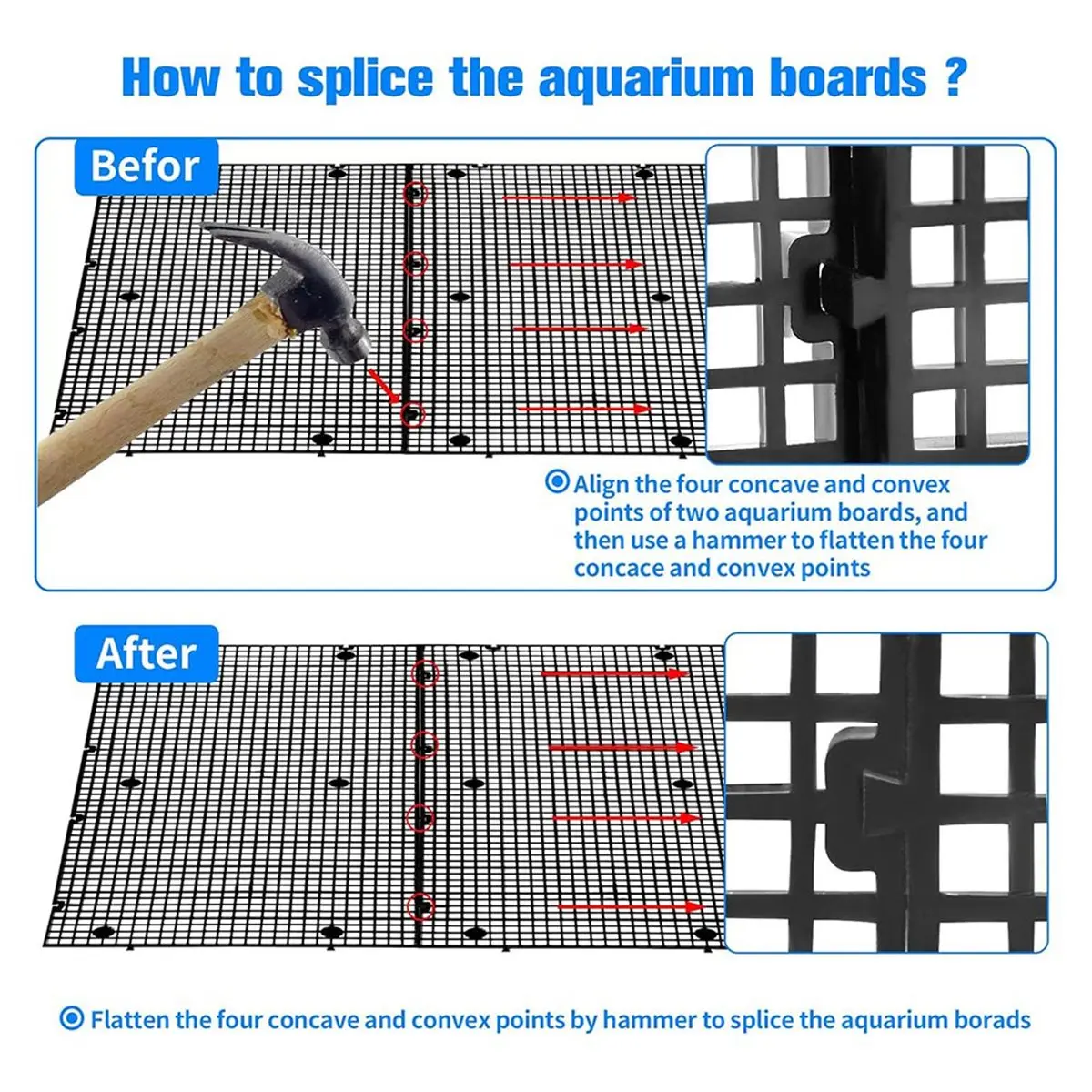 How to splice the aquarium boards ?

Befor

Align the four concave and convex points of two aquarium boards, and then use a hammer to flatten the four concace and convex points

After

Flatten the four concave and convex points by hammer to splice the aquarium borads