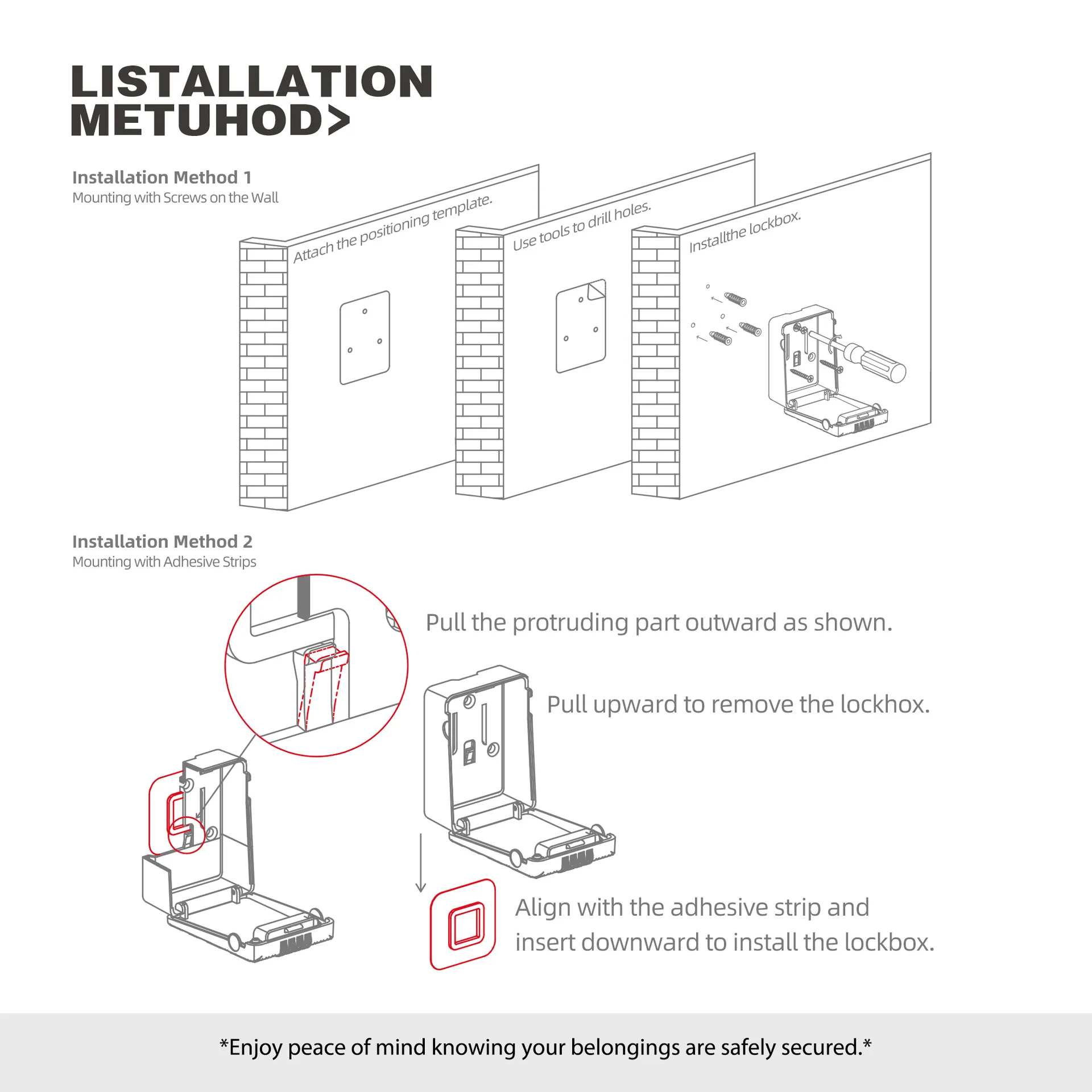 LISTALLATION METUHOD>

Installation Method 1
Mounting with Screws on the Wall

Attach the positioning template.

Use tools to drill holes.

Installthe lockbox.

Installation Method 2
Mounting with Adhesive Strips

Pull the protruding part outward as shown.

Pull upward to remove the lockhox.

Align with the adhesive strip and insert downward to install the lockbox.

*Enjoy peace of mind knowing your belongings are safely secured.*