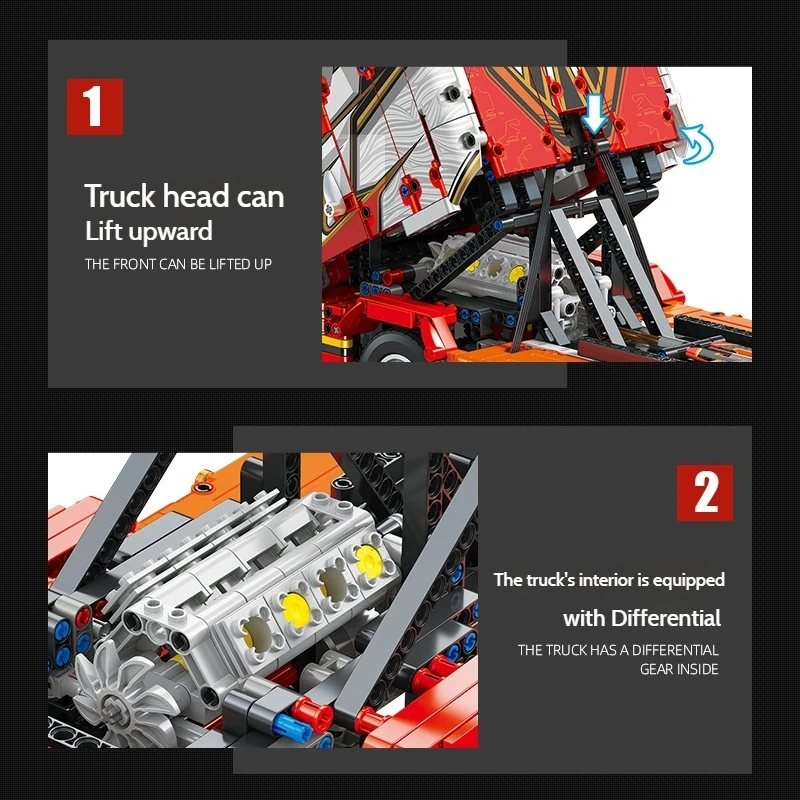 1

Truck head can
Lift upward

THE FRONT CAN BE LIFTED UP

2

The truck's interior is equipped
with Differential

THE TRUCK HAS A DIFFERENTIAL GEAR INSIDE