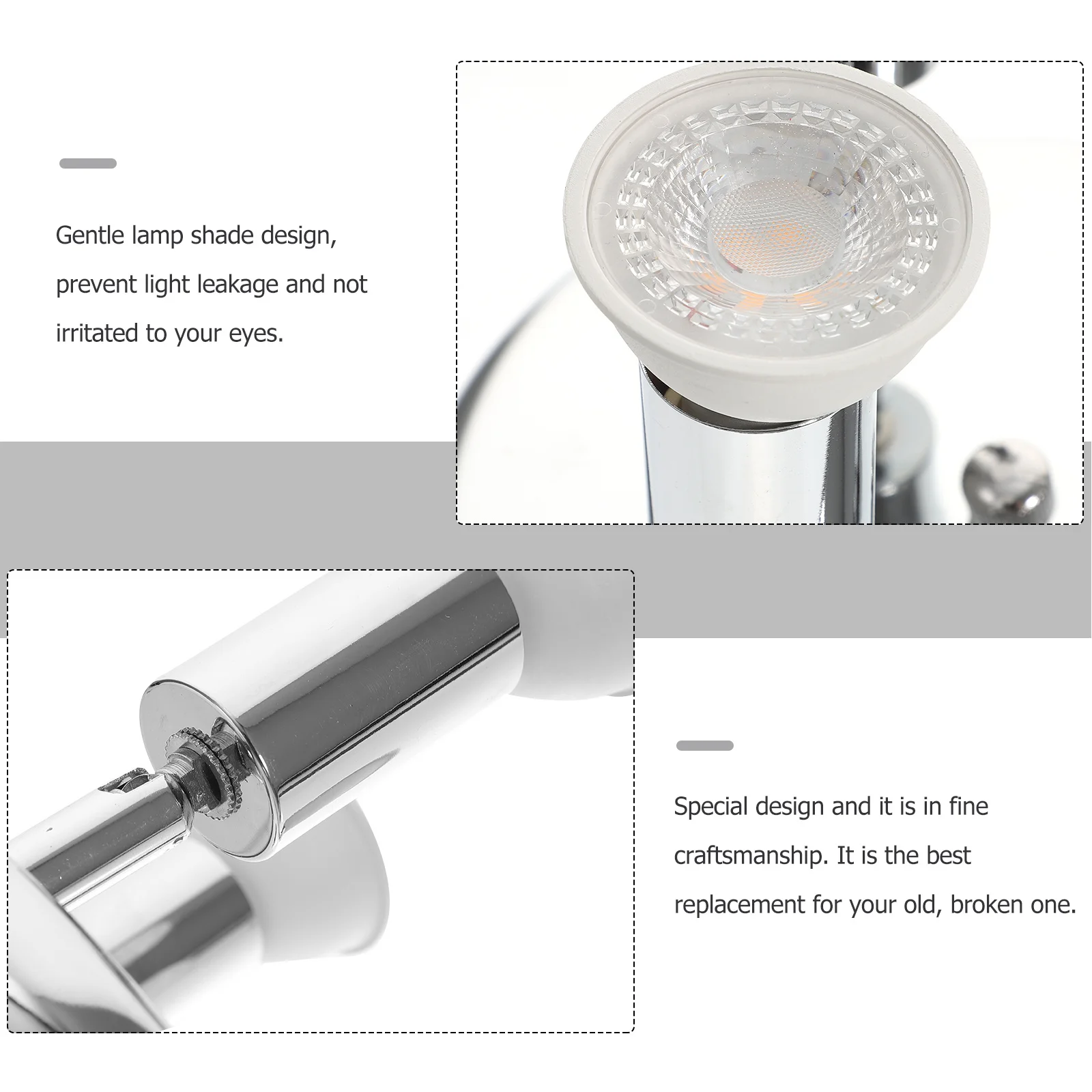 Gentle lamp shade design, prevent light leakage and not irritated to your eyes.

Special design and it is in fine craftsmanship. It is the best replacement for your old, broken one.