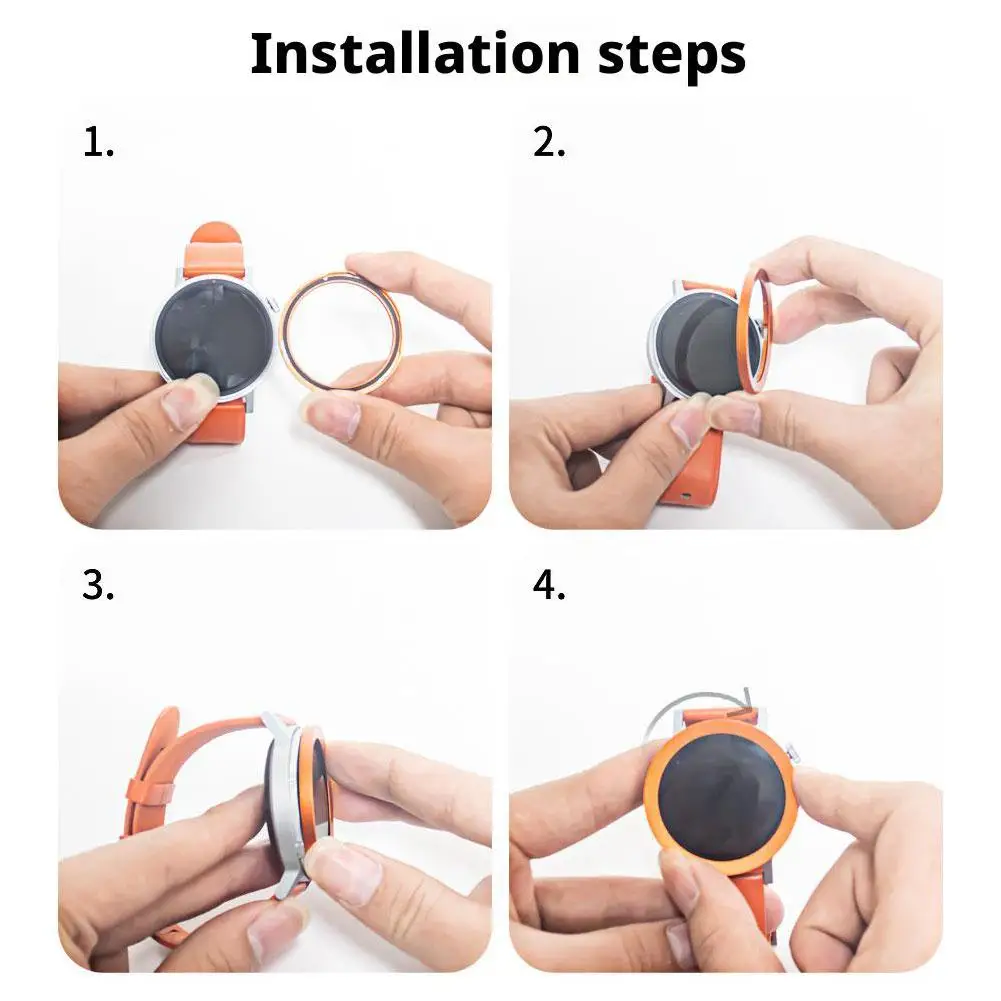 Installation steps

1.

2.

3.

4.