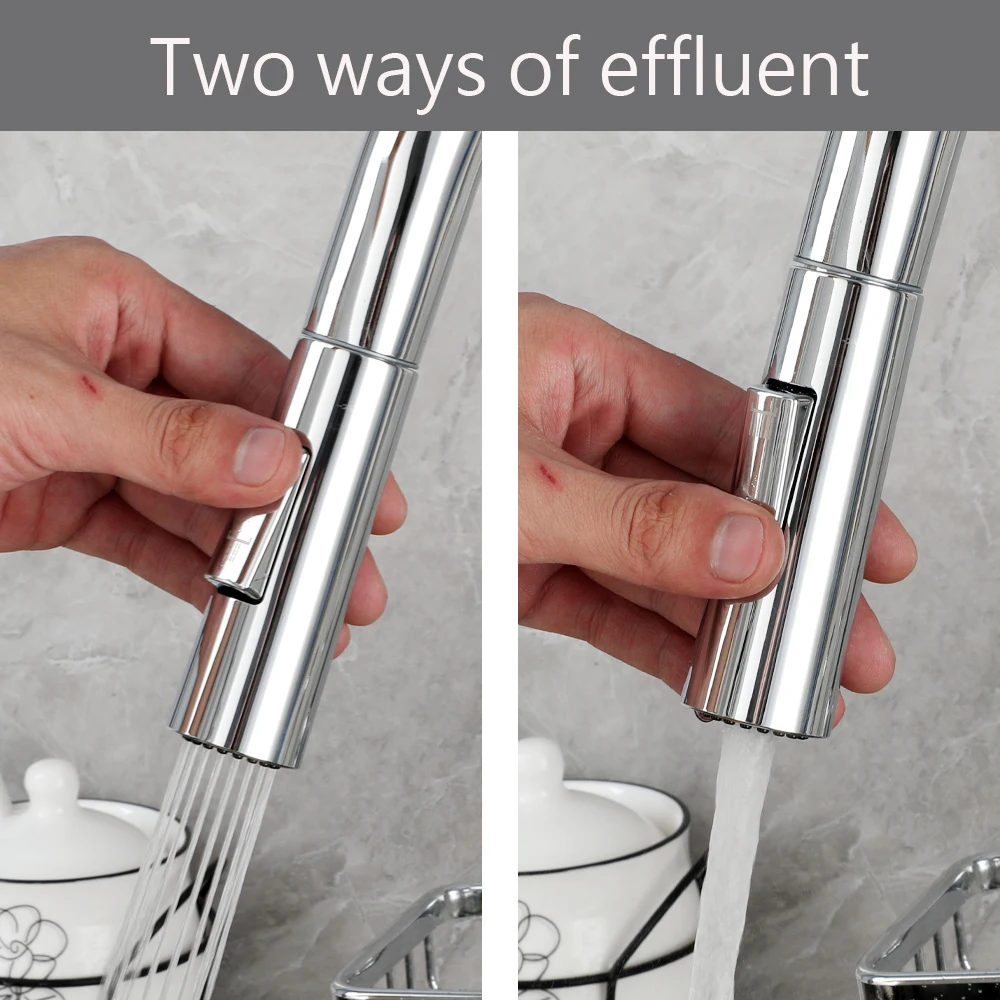 Two ways of effluent