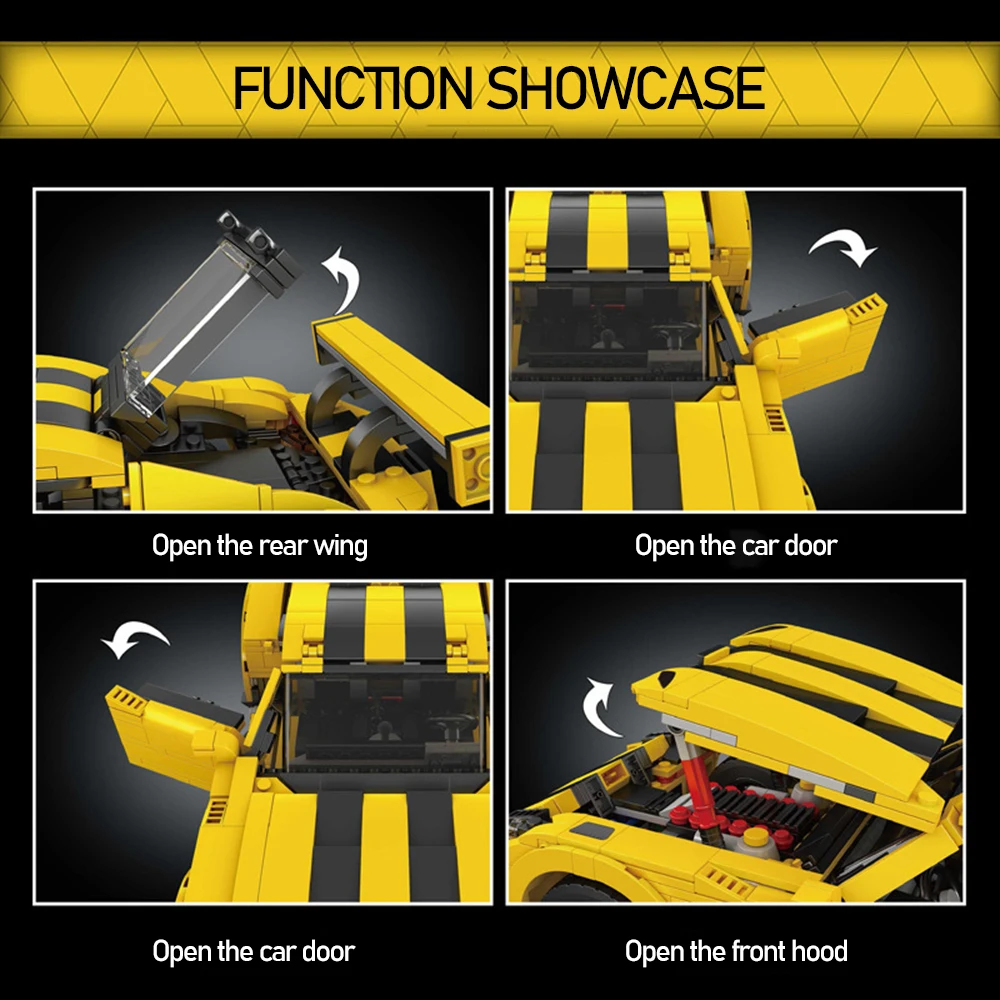 FUNCTION SHOWCASE

Open the rear wing

Open the car door

Open the car door

Open the front hood