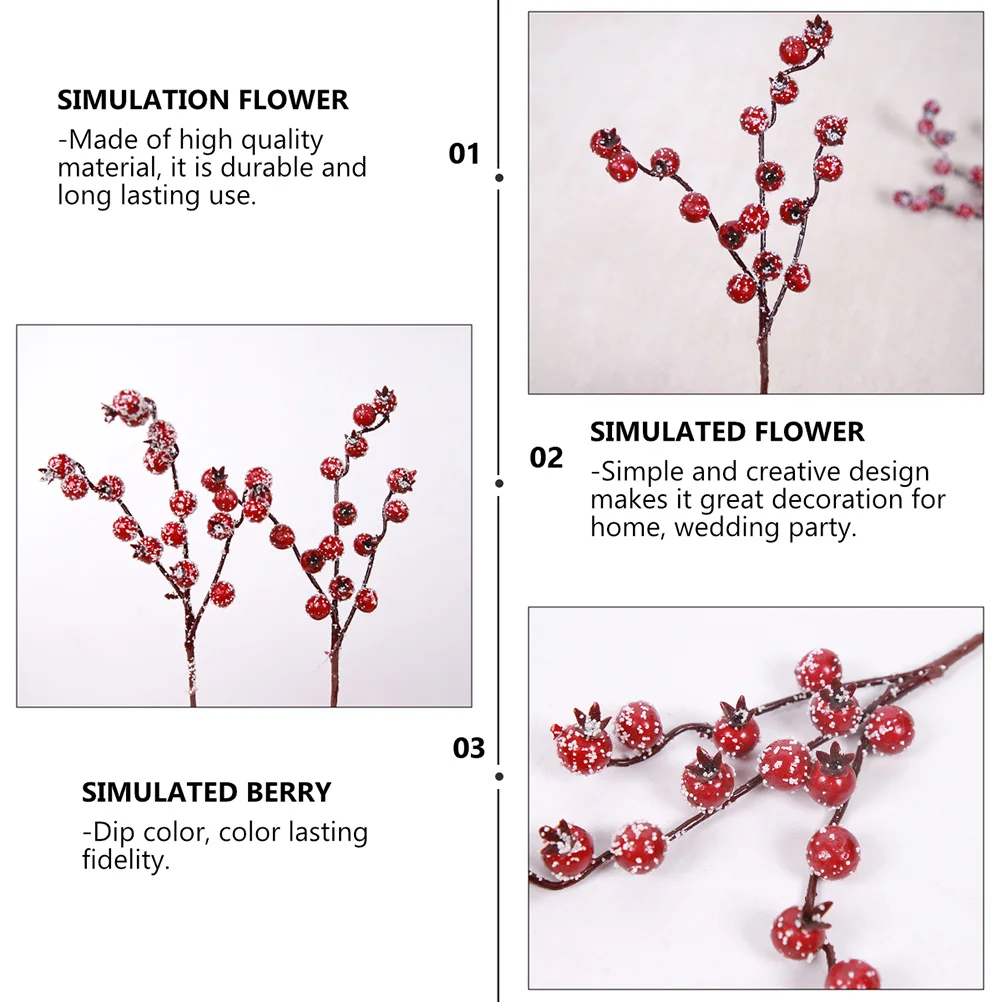 SIMULATION FLOWER
-Made of high quality material, it is durable and long lasting use.

01

02

SIMULATED FLOWER
-Simple and creative design makes it great decoration for home, wedding party.

03

SIMULATED BERRY
-Dip color, color lasting fidelity.