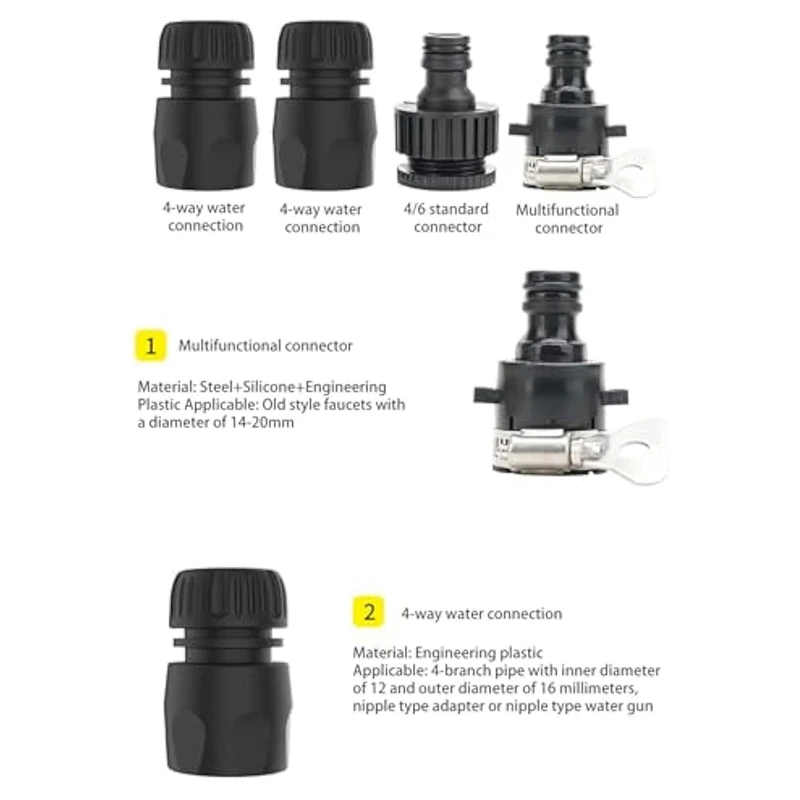 4-way water connection

4-way water connection

4/6 standard connector

Multifunctional connector

1 Multifunctional connector

Material: Steel+Silicone+Engineering Plastic Applicable: Old style faucets with a diameter of 14-20mm

2 4-way water connection

Material: Engineering plastic
Applicable: 4-branch pipe with inner diameter of 12 and outer diameter of 16 millimeters, nipple type adapter or nipple type water gun