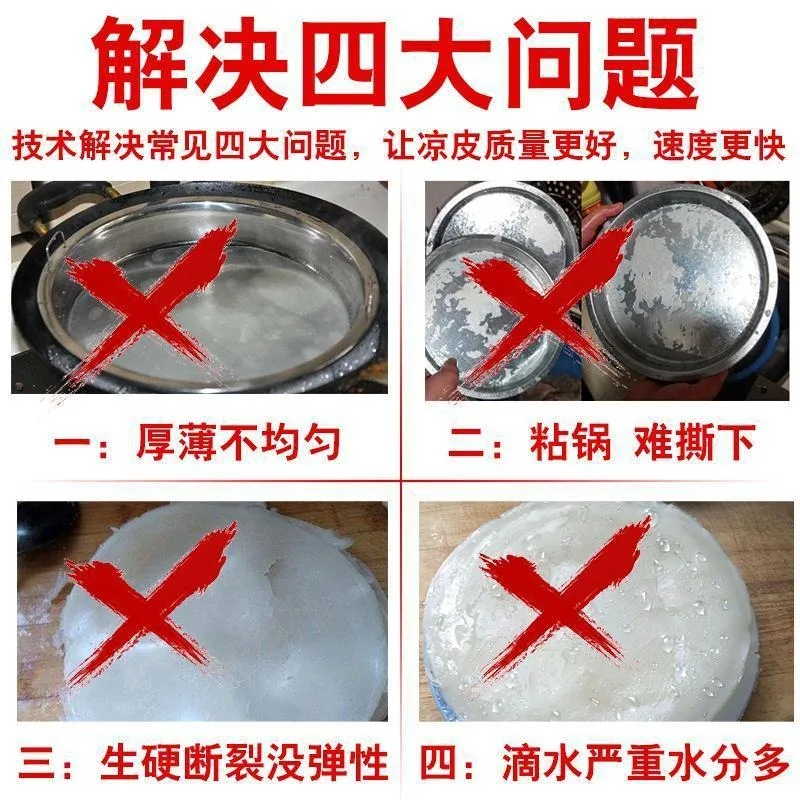 解决四大问题

技术解决常见四大问题，让凉皮质量更好，速度更快

一：厚薄不均匀

二：粘锅 难撕下

三：生硬断裂没弹性

四：滴水严重水分多