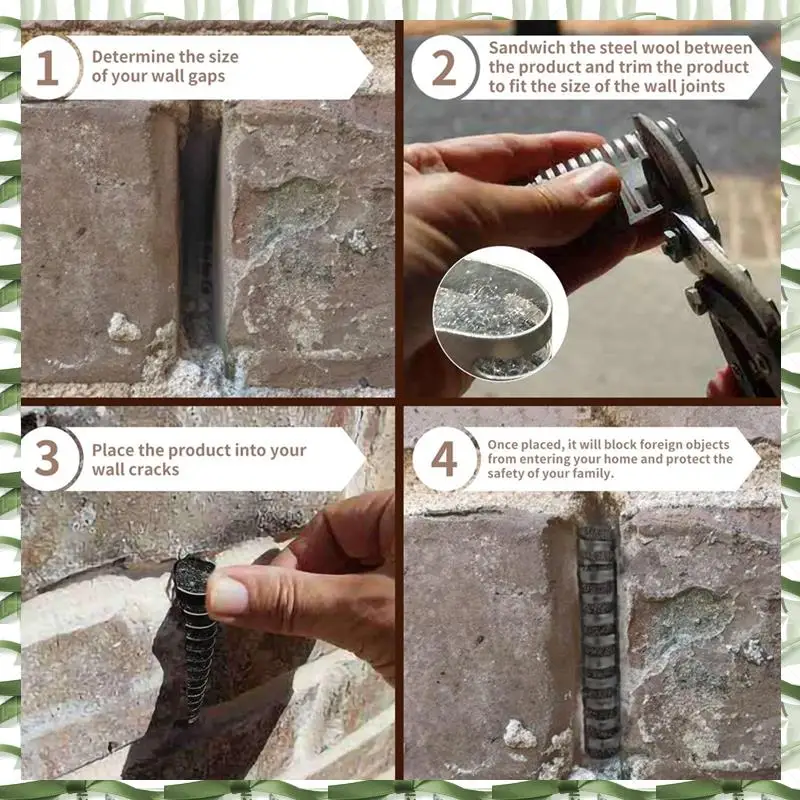 1 Determine the size of your wall gaps

2 Sandwich the steel wool between the product and trim the product to fit the size of the wall joints

3 Place the product into your wall cracks

4 Once placed, it will block foreign objects from entering your home and protect the safety of your family.