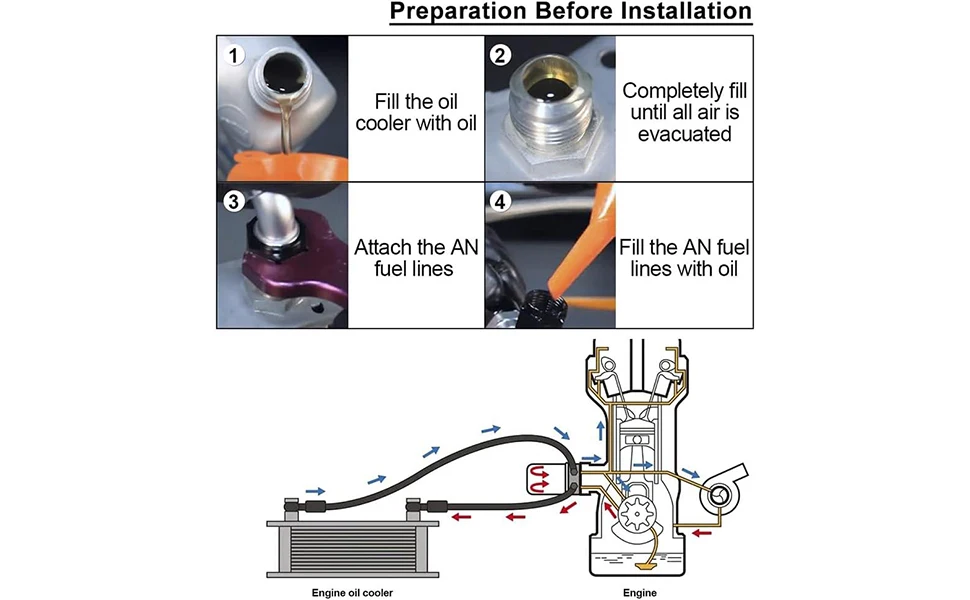 Preparation Before Installation

1 Fill the oil cooler with oil

2 Completely fill until all air is evacuated

3 Attach the AN fuel lines

4 Fill the AN fuel lines with oil

Engine oil cooler

Engine