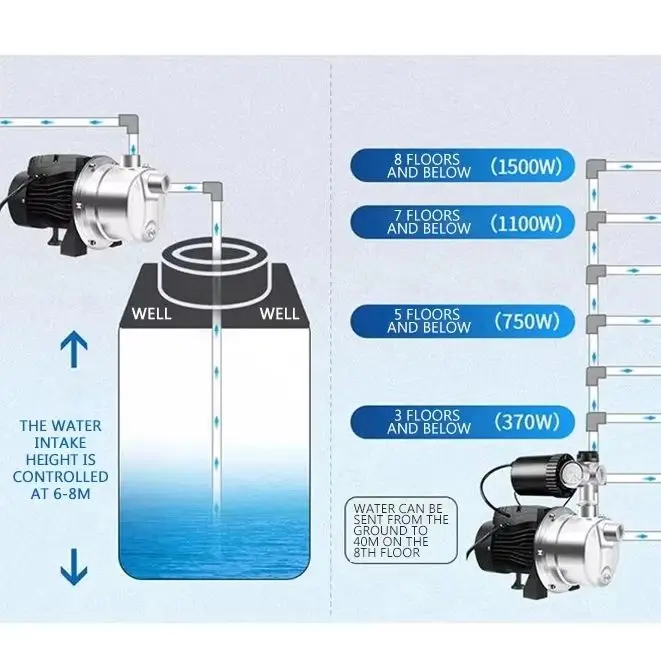 WELL WELL

THE WATER INTAKE HEIGHT IS CONTROLLED AT 6-8M

8 FLOORS AND BELOW (1500W)

7 FLOORS AND BELOW (1100W)

5 FLOORS AND BELOW (750W)

3 FLOORS AND BELOW (370W)

WATER CAN BE SENT FROM THE GROUND TO 40M ON THE 8TH FLOOR