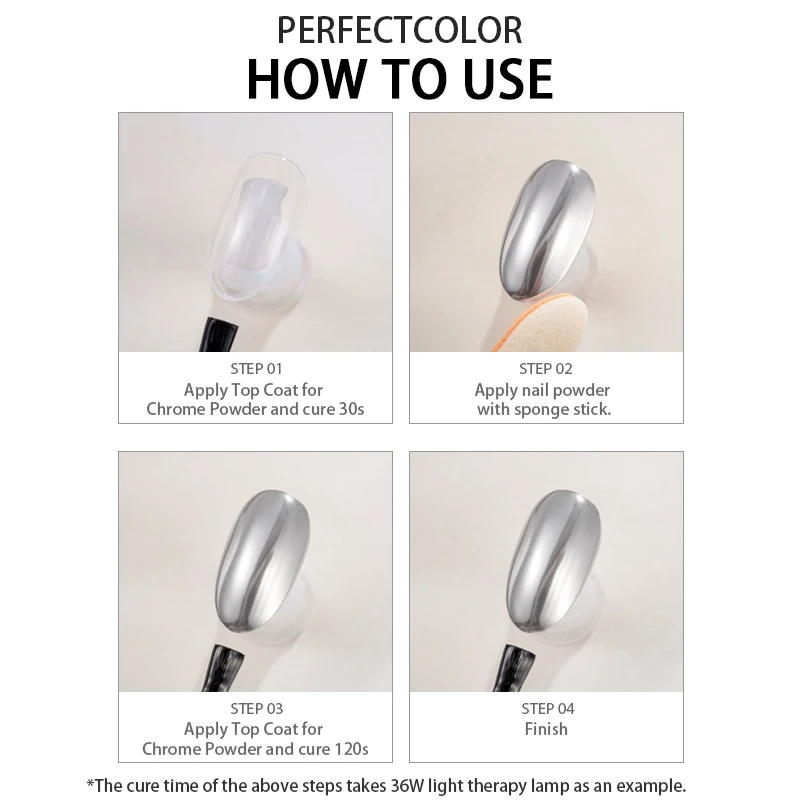 PERFECTCOLOR
HOW TO USE

STEP 01
Apply Top Coat for Chrome Powder and cure 30s

STEP 02
Apply nail powder with sponge stick.

STEP 03
Apply Top Coat for Chrome Powder and cure 120s

STEP 04
Finish

*The cure time of the above steps takes 36W light therapy lamp as an example.