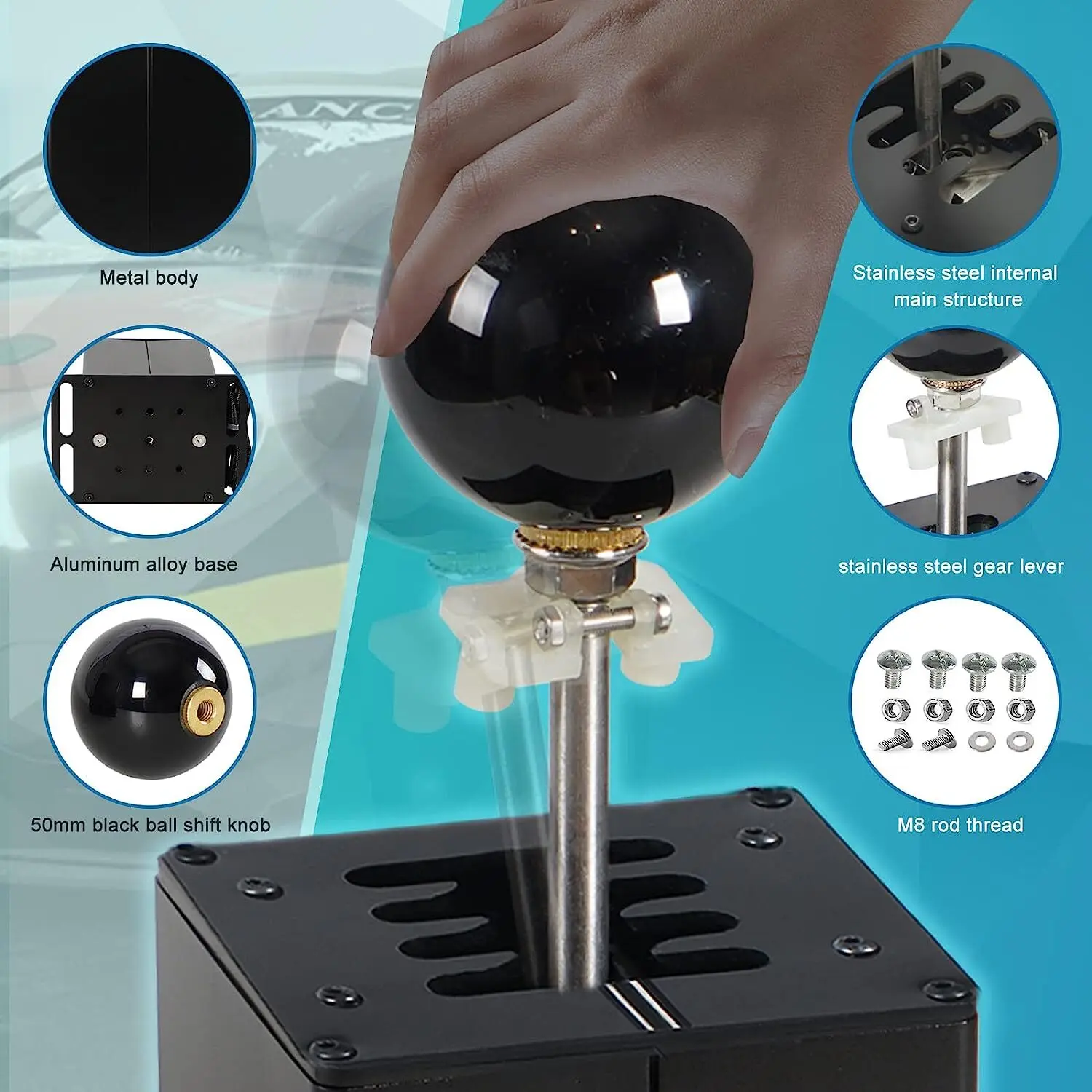 Metal body

Aluminum alloy base

50mm black ball shift knob

Stainless steel internal main structure

stainless steel gear lever

M8 rod thread