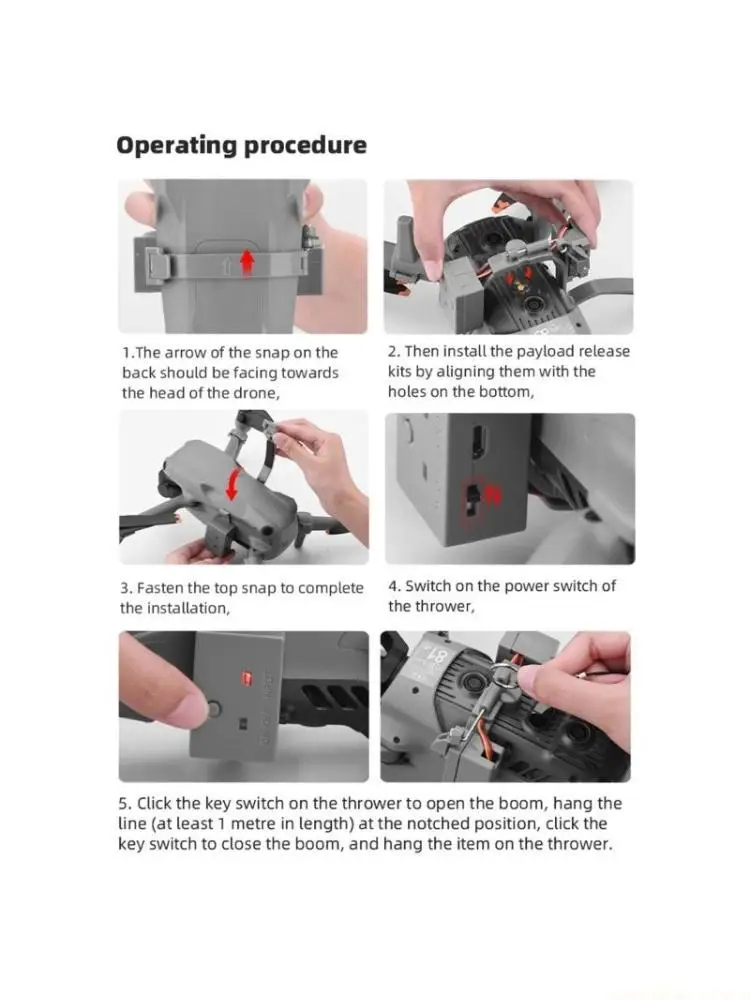 Operating procedure

1.The arrow of the snap on the back should be facing towards the head of the drone,

2. Then install the payload release kits by aligning them with the holes on the bottom,

3. Fasten the top snap to complete the installation,

4. Switch on the power switch of the thrower,

5. Click the key switch on the thrower to open the boom, hang the line (at least 1 metre in length) at the notched position, click the key switch to close the boom, and hang the item on the thrower.