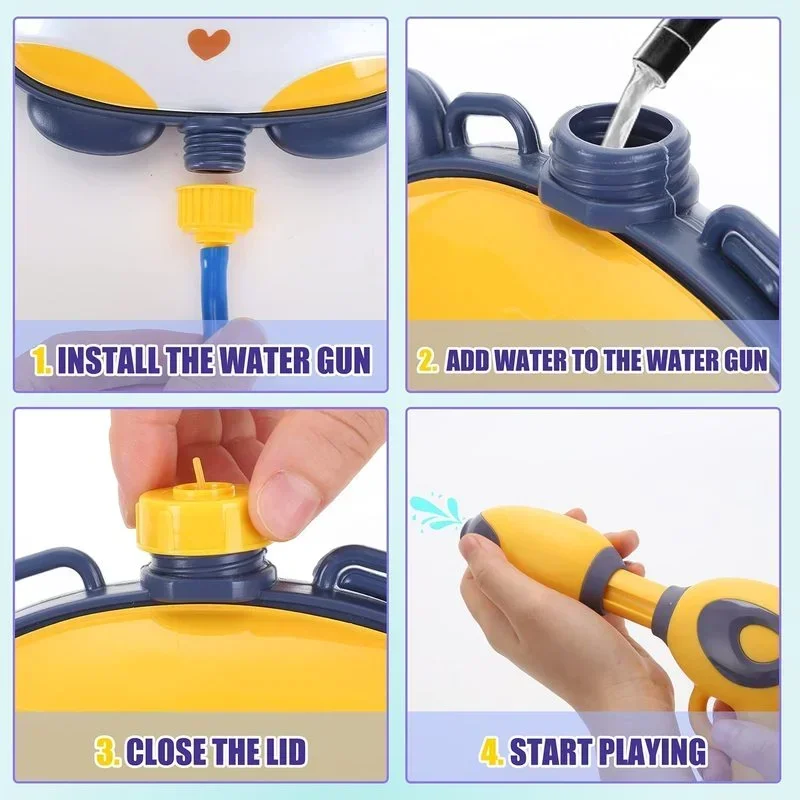 1. INSTALL THE WATER GUN

2. ADD WATER TO THE WATER GUN

3. CLOSE THE LID

4. START PLAYING