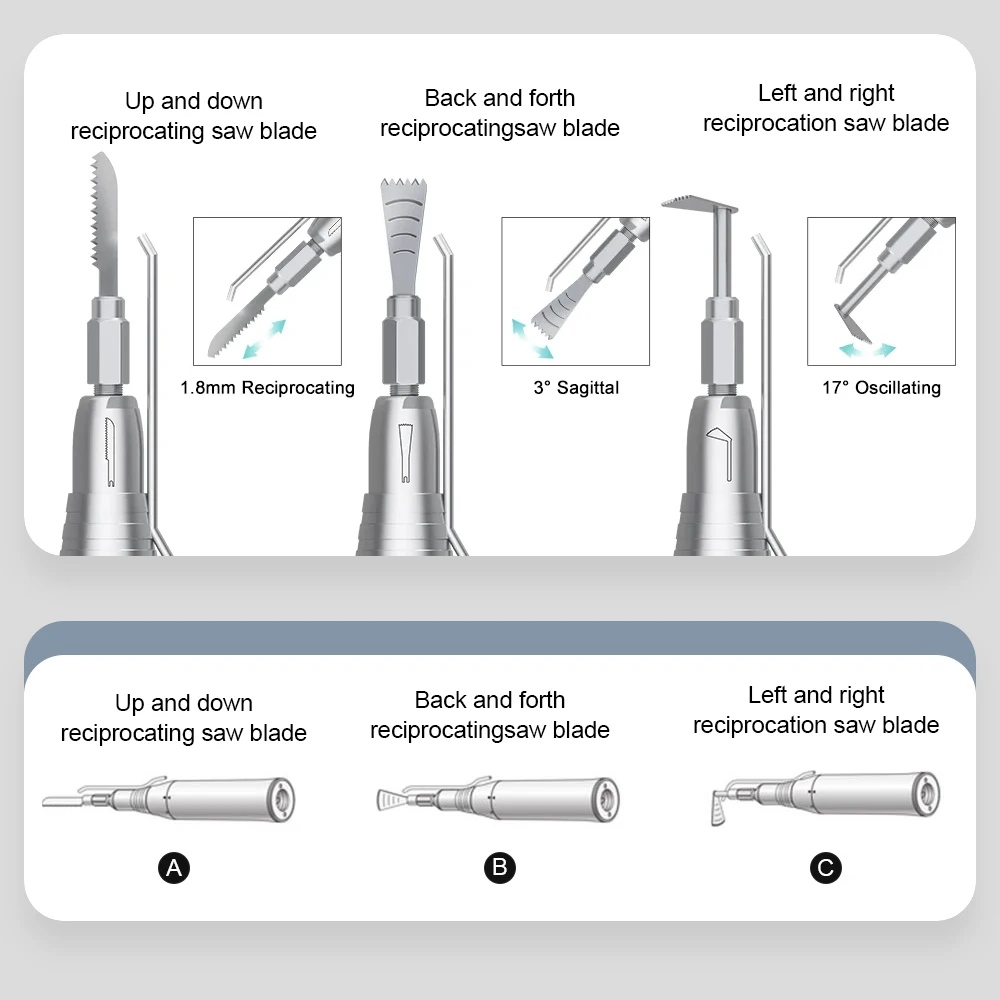 Up and down reciprocating saw blade

1.8mm Reciprocating

Back and forth reciprocatingsaw blade

3° Sagittal

Left and right reciprocation saw blade

17° Oscillating

Up and down reciprocating saw blade

A

Back and forth reciprocatingsaw blade

B

Left and right reciprocation saw blade

C