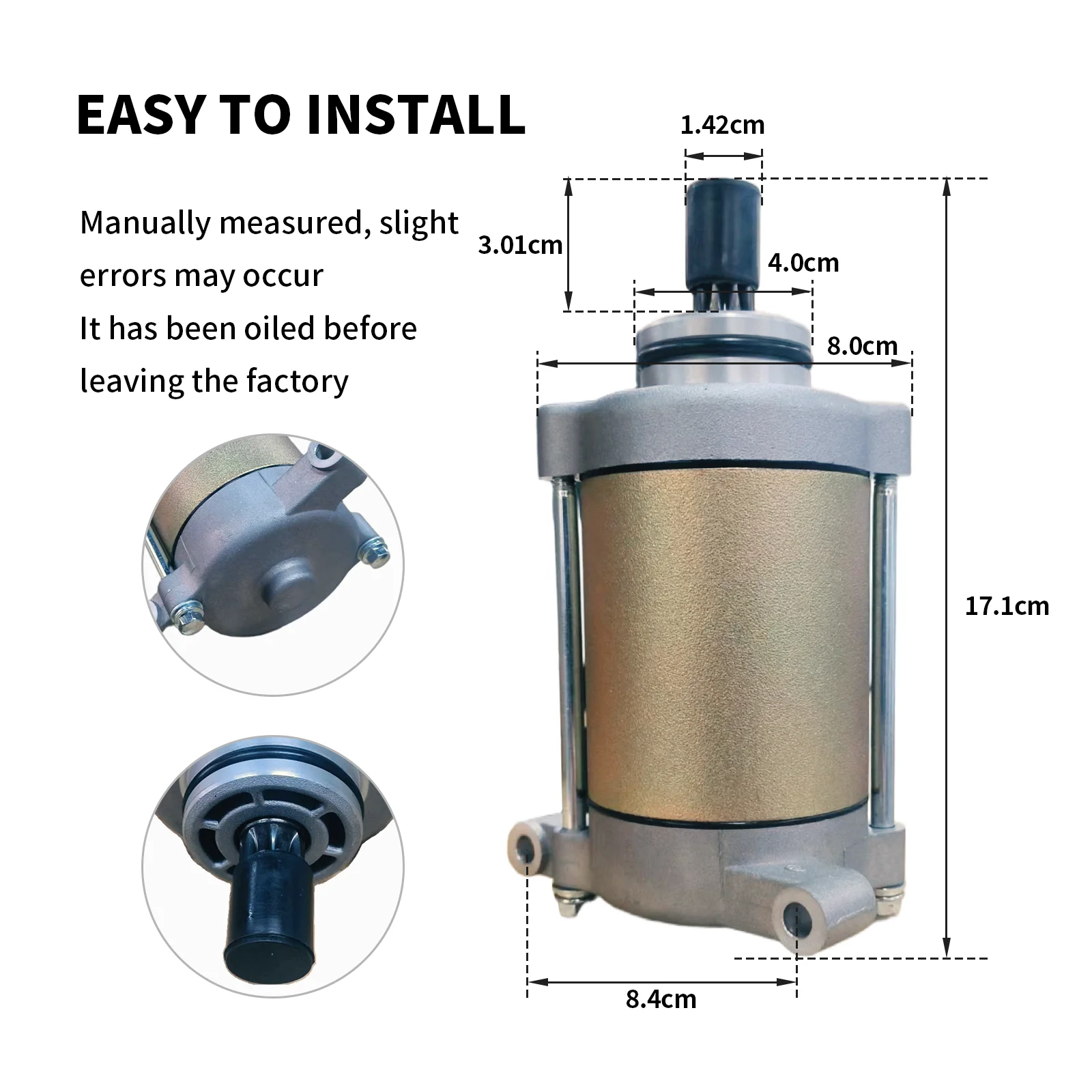 EASY TO INSTALL

Manually measured, slight errors may occur
It has been oiled before leaving the factory

1.42cm
3.01cm
4.0cm
8.0cm
17.1cm
8.4cm