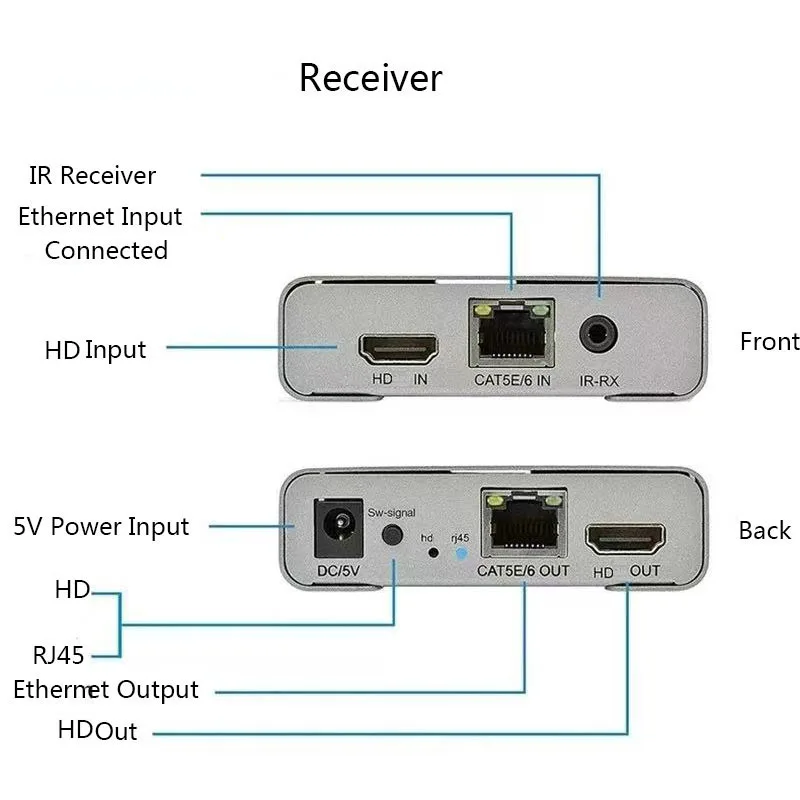 Receiver

IR Receiver
Ethernet Input Connected

HD Input

HD IN
CAT5E/6 IN
IR-RX

Front

5V Power Input

DC/5V
Sw-signal
hd
rj45
CAT5E/6 OUT
HD OUT

Back

HD
RJ45
Ethernet Output
HDOut