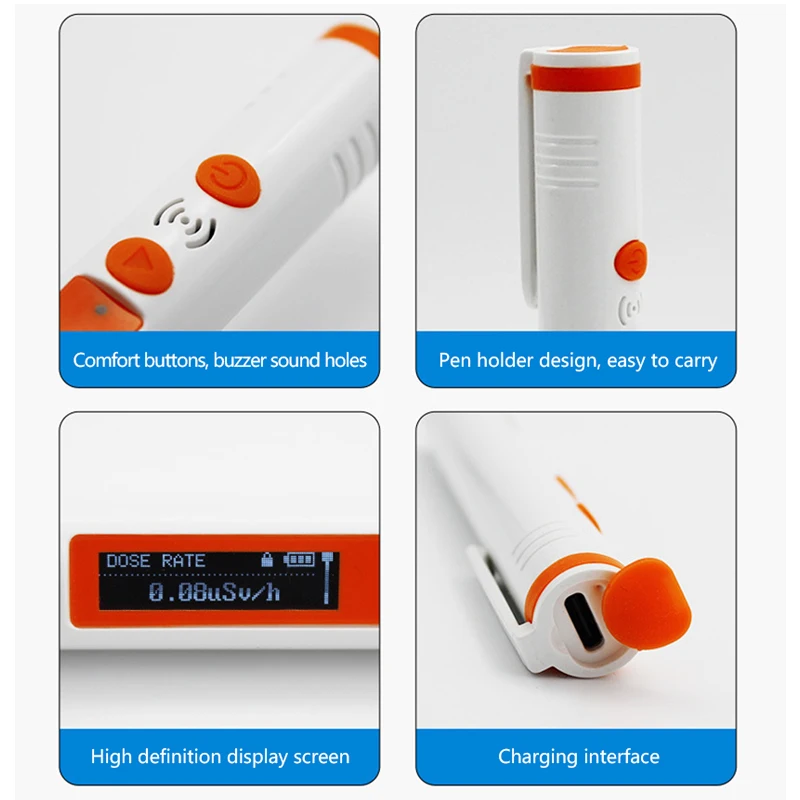 Comfort buttons, buzzer sound holes

Pen holder design, easy to carry

DOSE RATE
0.08uSv/h

High definition display screen

Charging interface