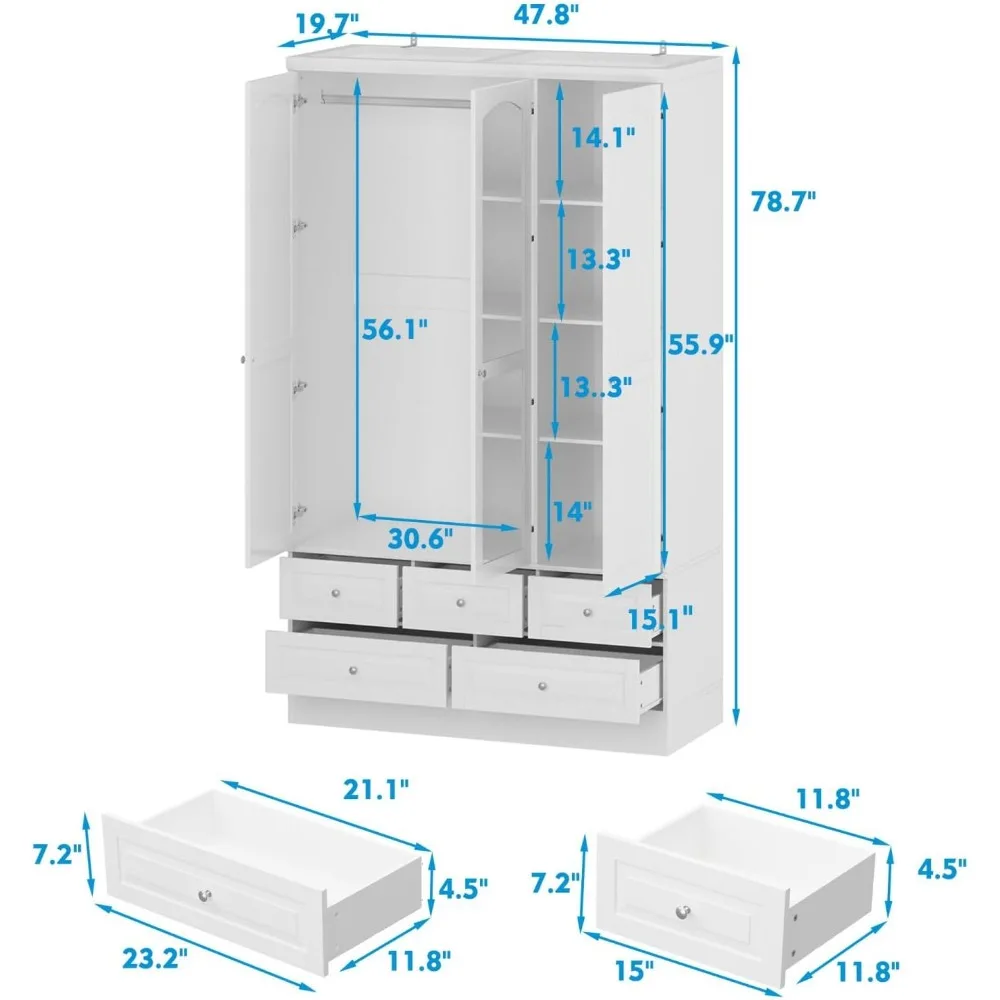 19.7"
47.8"
78.7"
14.1"
13.3"
56.1"
55.9"
13..3"
14"
30.6"
15.1"
21.1"
7.2"
4.5"
23.2"
11.8"
11.8"
7.2"
4.5"
15"
11.8"