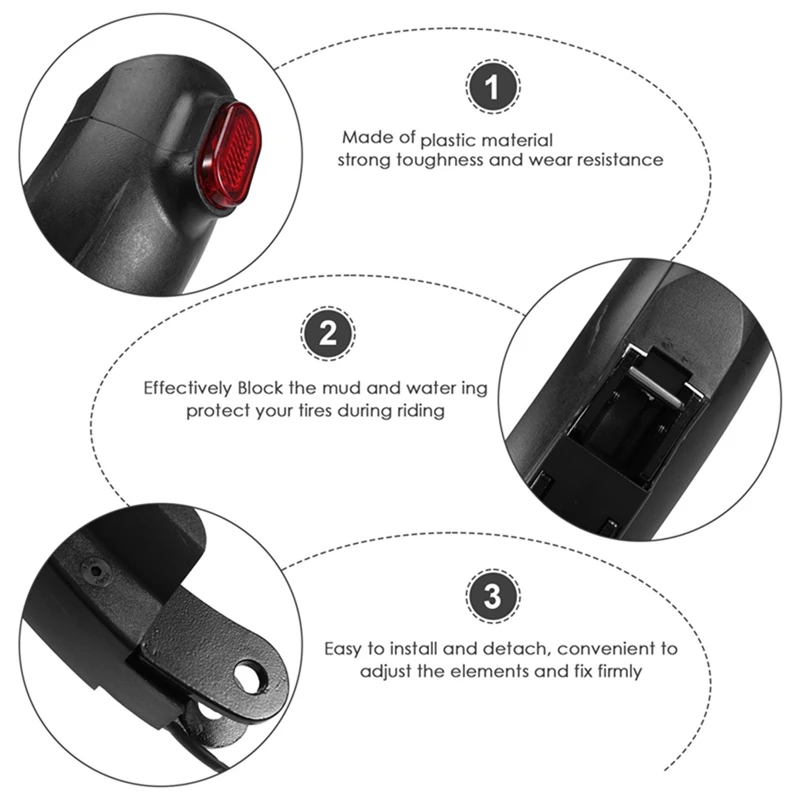 1

Made of plastic material
strong toughness and wear resistance

2

Effectively Block the mud and water ing
protect your tires during riding

3

Easy to install and detach, convenient to
adjust the elements and fix firmly