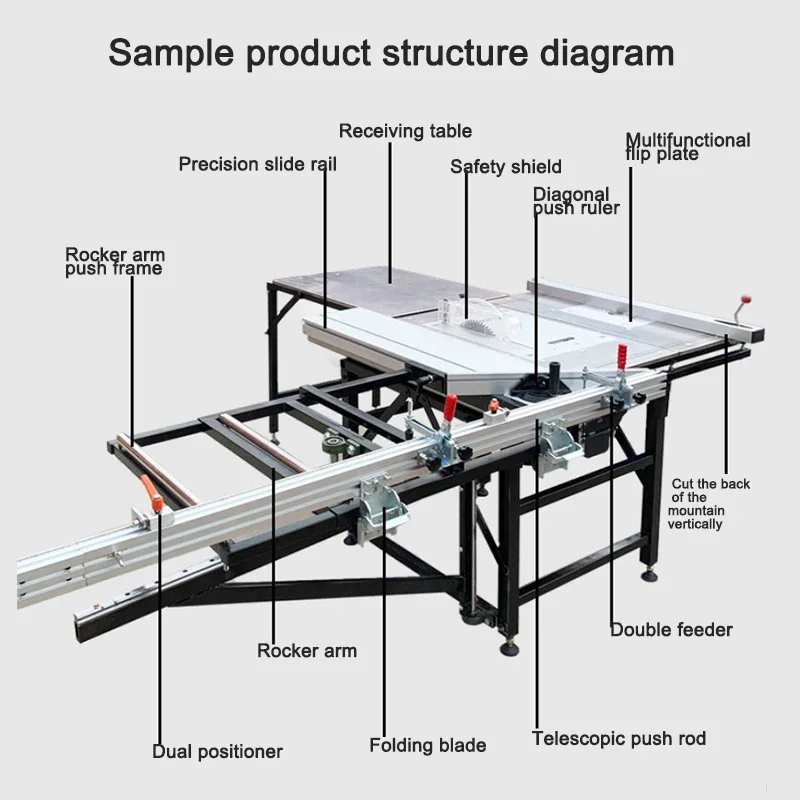 Sample product structure diagram

Receiving table

Multifunctional flip plate

Precision slide rail

Safety shield

Diagonal push ruler

Rocker arm push frame

Cut the back of the mountain vertically

Double feeder

Rocker arm

Dual positioner

Folding blade

Telescopic push rod