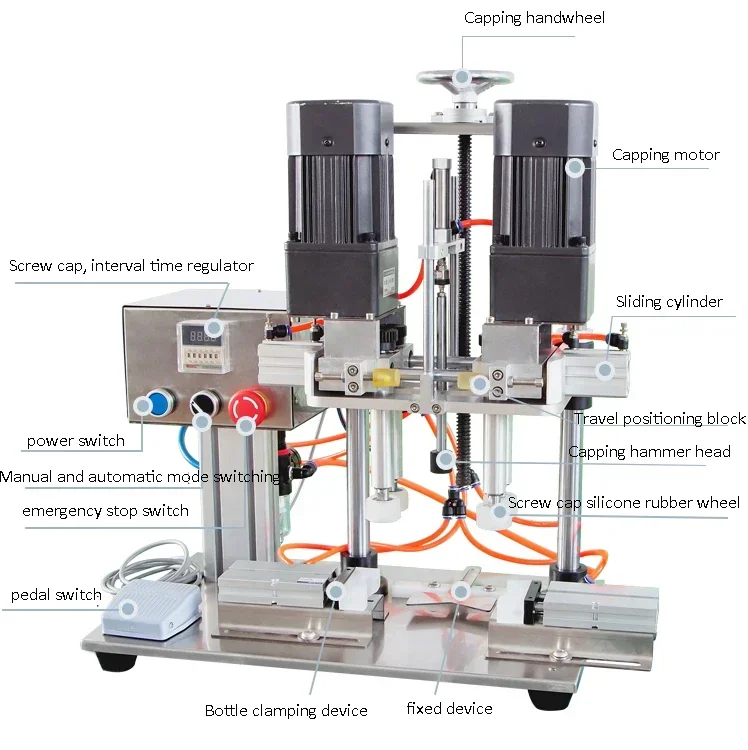 Capping handwheel

Capping motor

Screw cap, interval time regulator

Sliding cylinder

Travel positioning block

power switch

Capping hammer head

Manual and automatic mode switching

emergency stop switch

Screw cap silicone rubber wheel

pedal switch

Bottle clamping device

fixed device