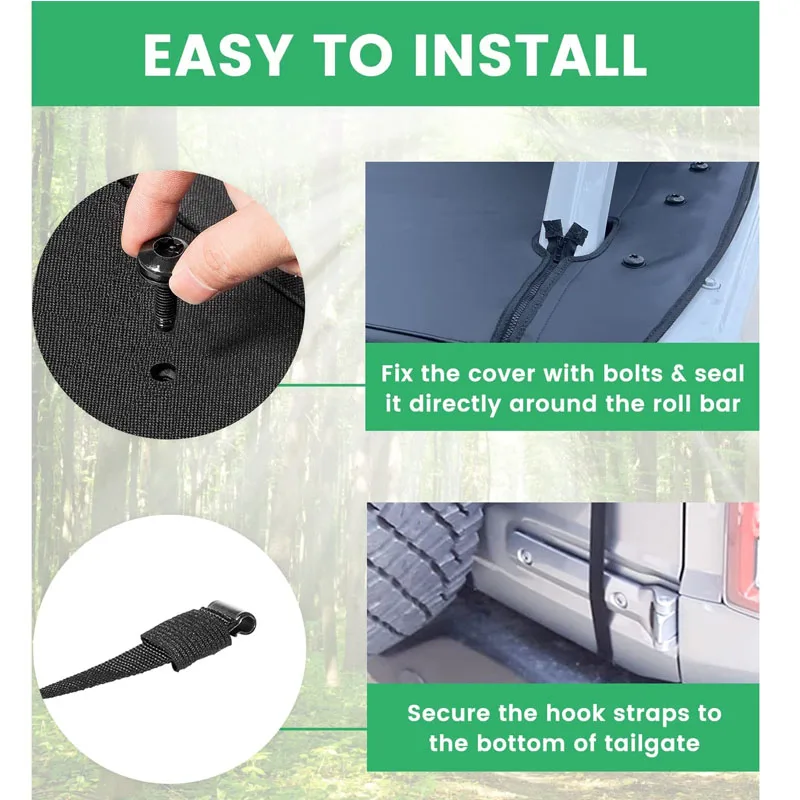 EASY TO INSTALL

Fix the cover with bolts & seal it directly around the roll bar

Secure the hook straps to the bottom of tailgate