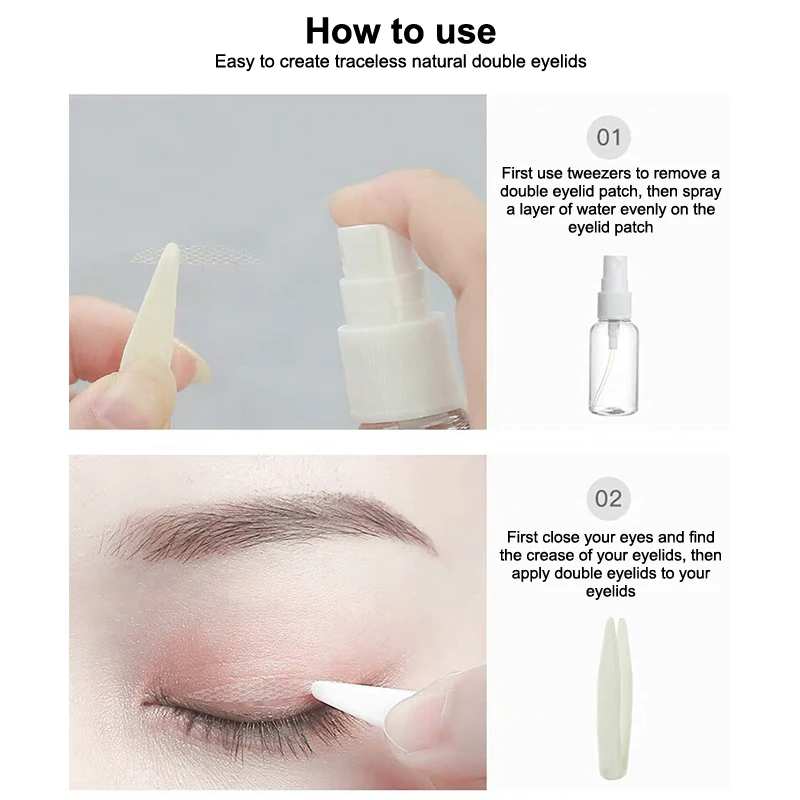 How to use

Easy to create traceless natural double eyelids

01

First use tweezers to remove a double eyelid patch, then spray a layer of water evenly on the eyelid patch

02

First close your eyes and find the crease of your eyelids, then apply double eyelids to your eyelids