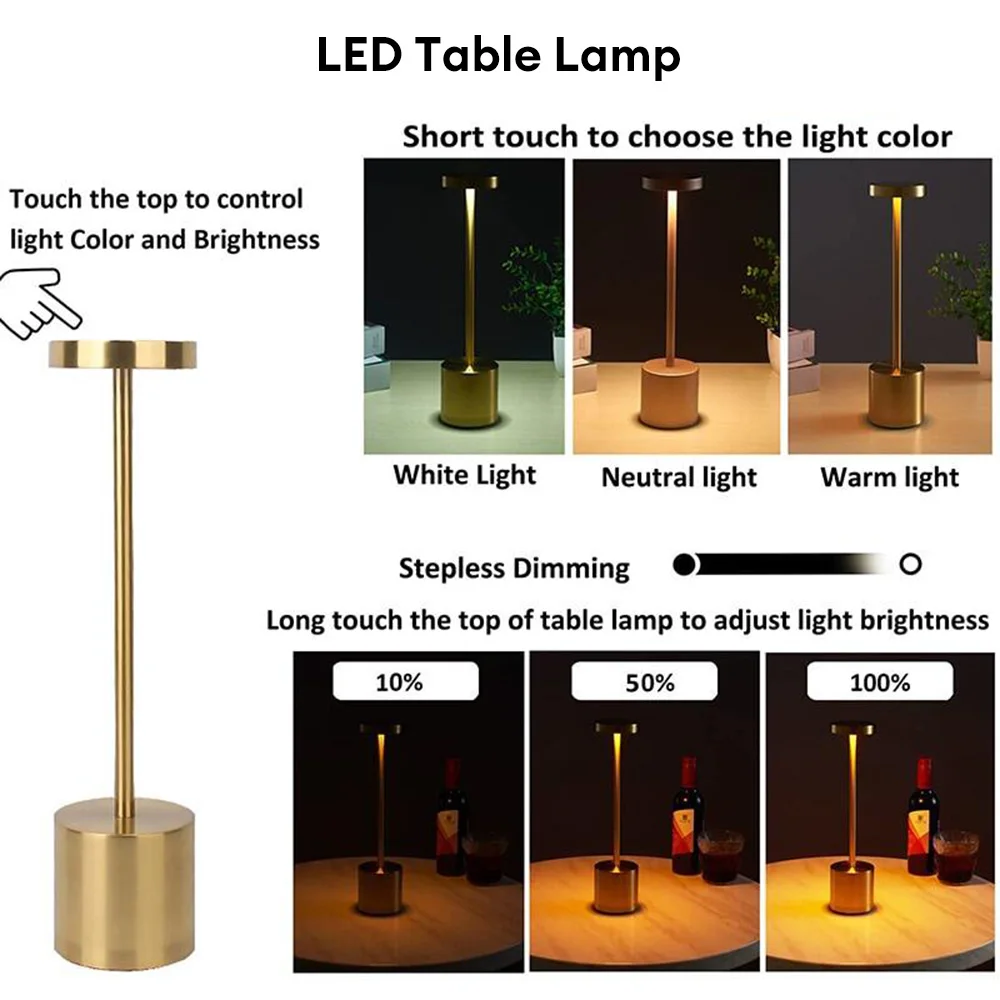 LED Table Lamp

Touch the top to control light Color and Brightness

Short touch to choose the light color

White Light

Neutral light

Warm light

Stepless Dimming

Long touch the top of table lamp to adjust light brightness

10%

50%

100%